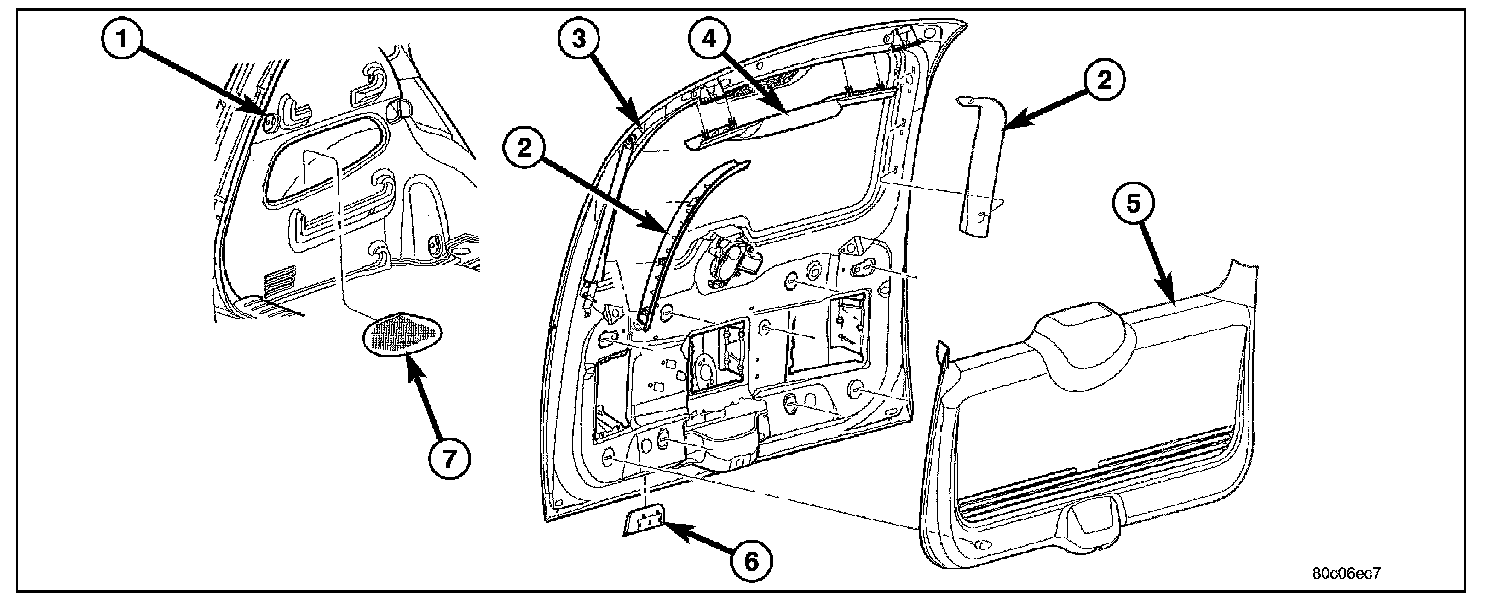 1
3
4
2
2
5
7
6
80c06ec7