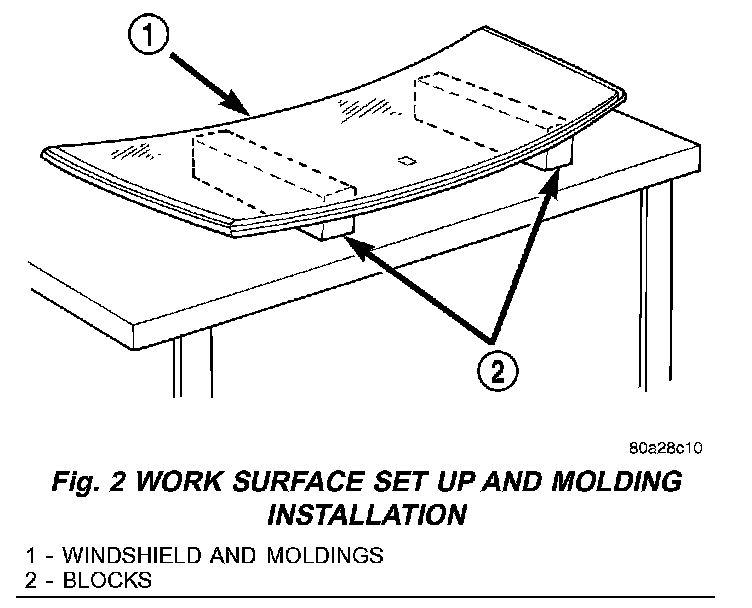 1

2

80a28c10

Fig. 2 WORK SURFACE SET UP AND MOLDING INSTALLATION

1 - WINDSHIELD AND MOLDINGS
2 - BLOCKS