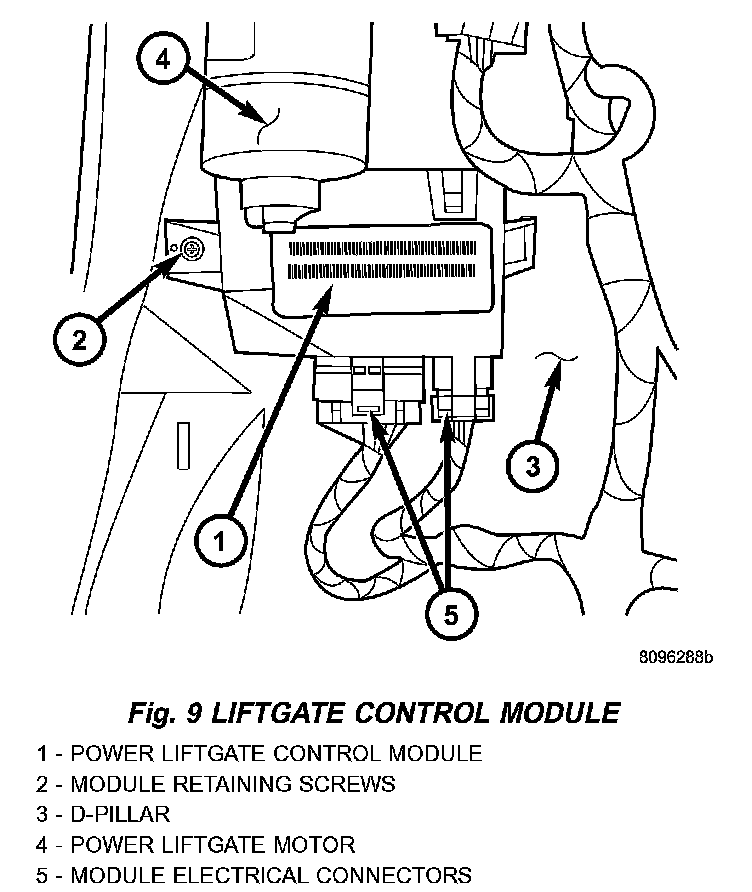 4

2

3

1

5

8096288b

Fig. 9 LIFTGATE CONTROL MODULE

1 - POWER LIFTGATE CONTROL MODULE
2 - MODULE RETAINING SCREWS
3 - D-PILLAR
4 - POWER LIFTGATE MOTOR
5 - MODULE ELECTRICAL CONNECTORS