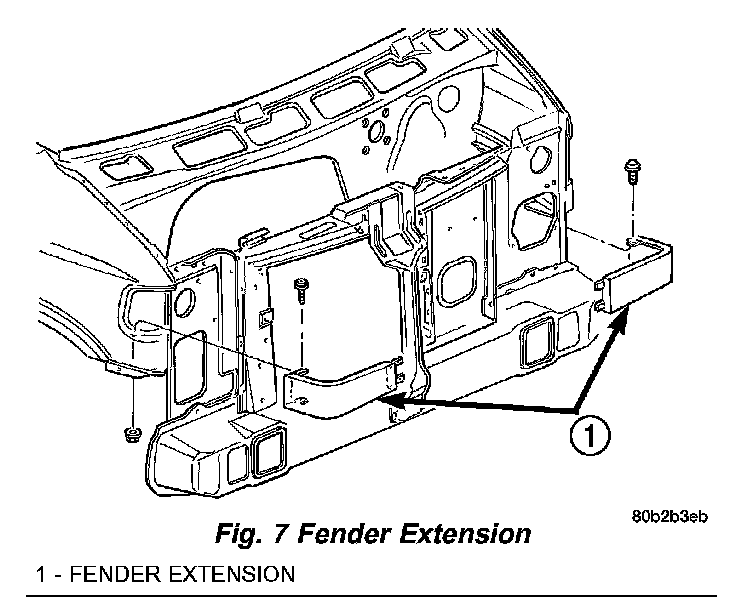 1

80b2b3eb

Fig. 7 Fender Extension

1 - FENDER EXTENSION