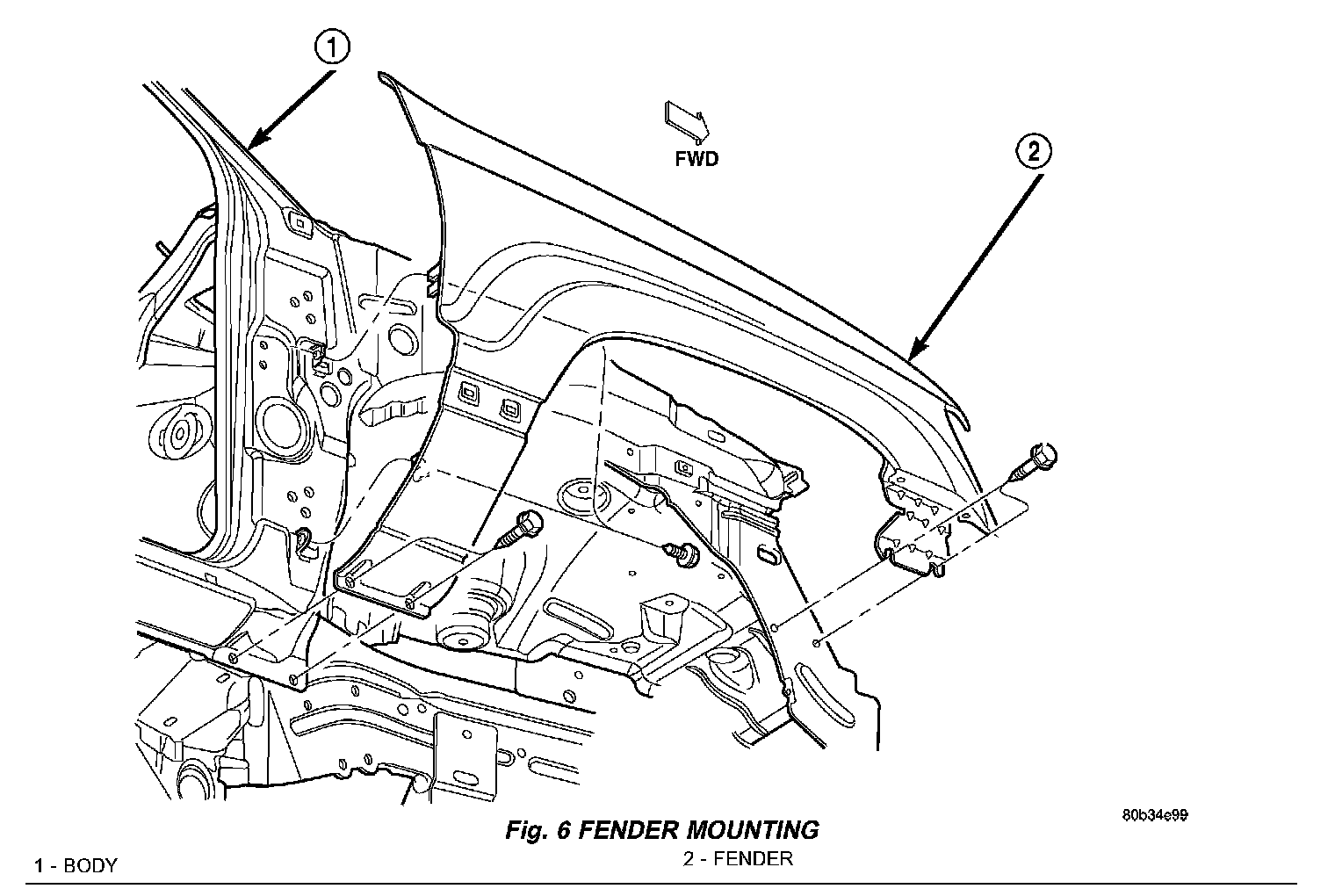 1

FWD

2

80b34e99

Fig. 6 FENDER MOUNTING

1 - BODY
2 - FENDER