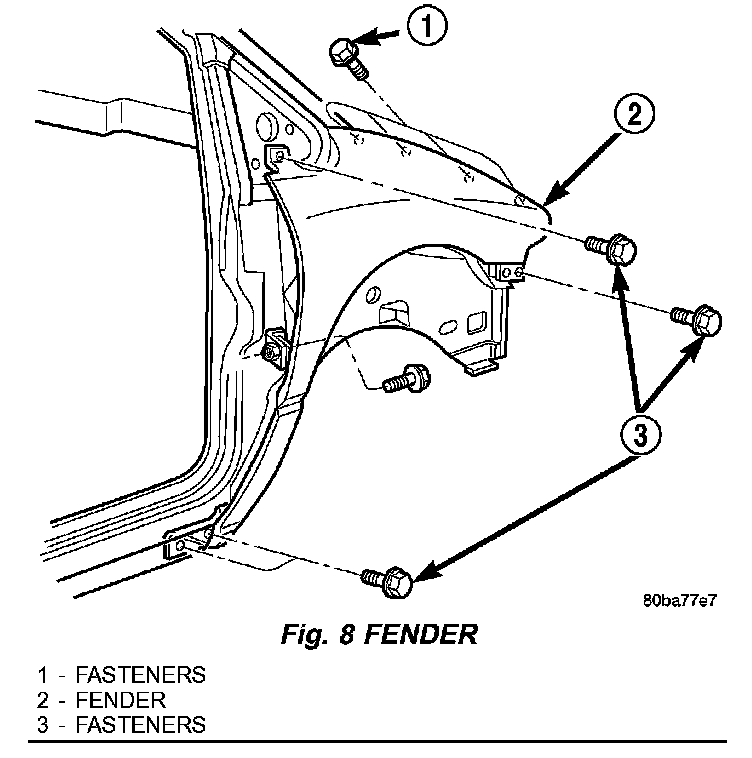 1

2

3

80ba77e7

Fig. 8 FENDER

1 - FASTENERS
2 - FENDER
3 - FASTENERS