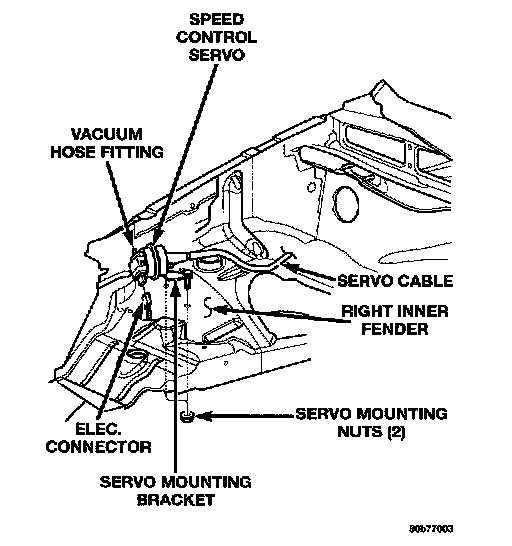 SPEED CONTROL SERVO

VACUUM HOSE FITTING

SERVO CABLE

RIGHT INNER FENDER

SERVO MOUNTING NUTS (2)

ELEC. CONNECTOR

SERVO MOUNTING BRACKET

80b77003