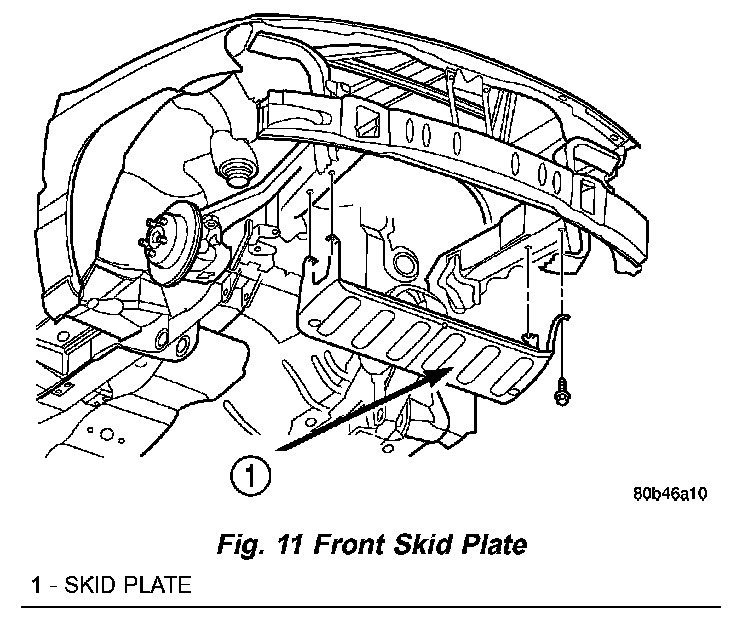 1

80b46a10

Fig. 11 Front Skid Plate

1 - SKID PLATE