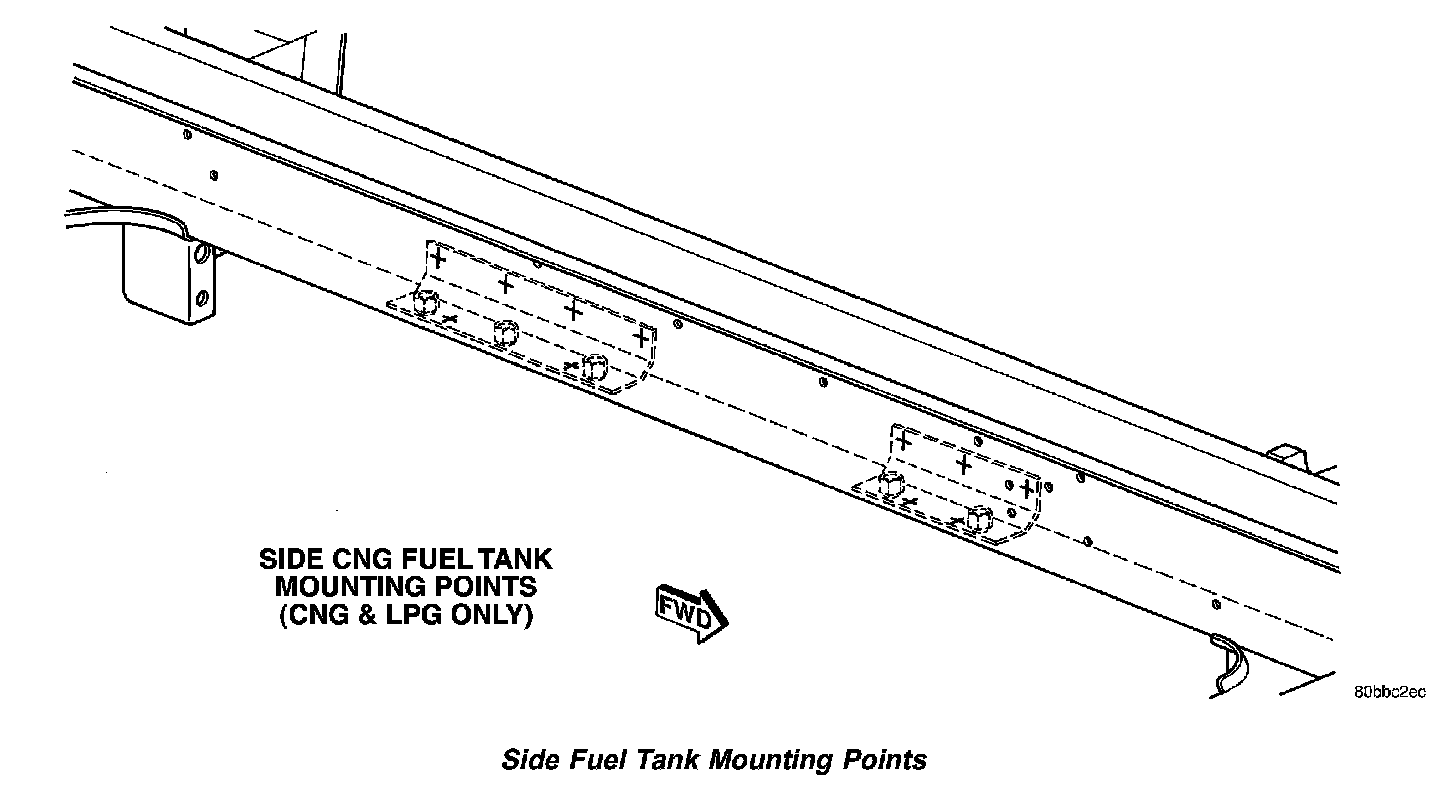 SIDE CNG FUEL TANK MOUNTING POINTS (CNG & LPG ONLY)

FWD

80bbc2ec

Side Fuel Tank Mounting Points