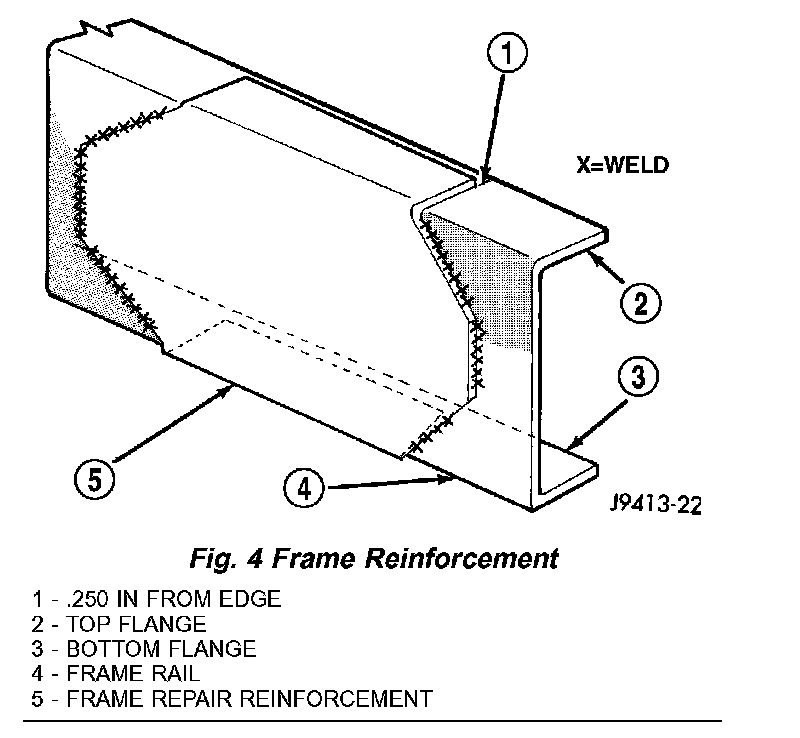 1

X=WELD

2

3

5

4

J9413-22

Fig. 4 Frame Reinforcement

1 - .250 IN FROM EDGE
2 - TOP FLANGE
3 - BOTTOM FLANGE
4 - FRAME RAIL
5 - FRAME REPAIR REINFORCEMENT