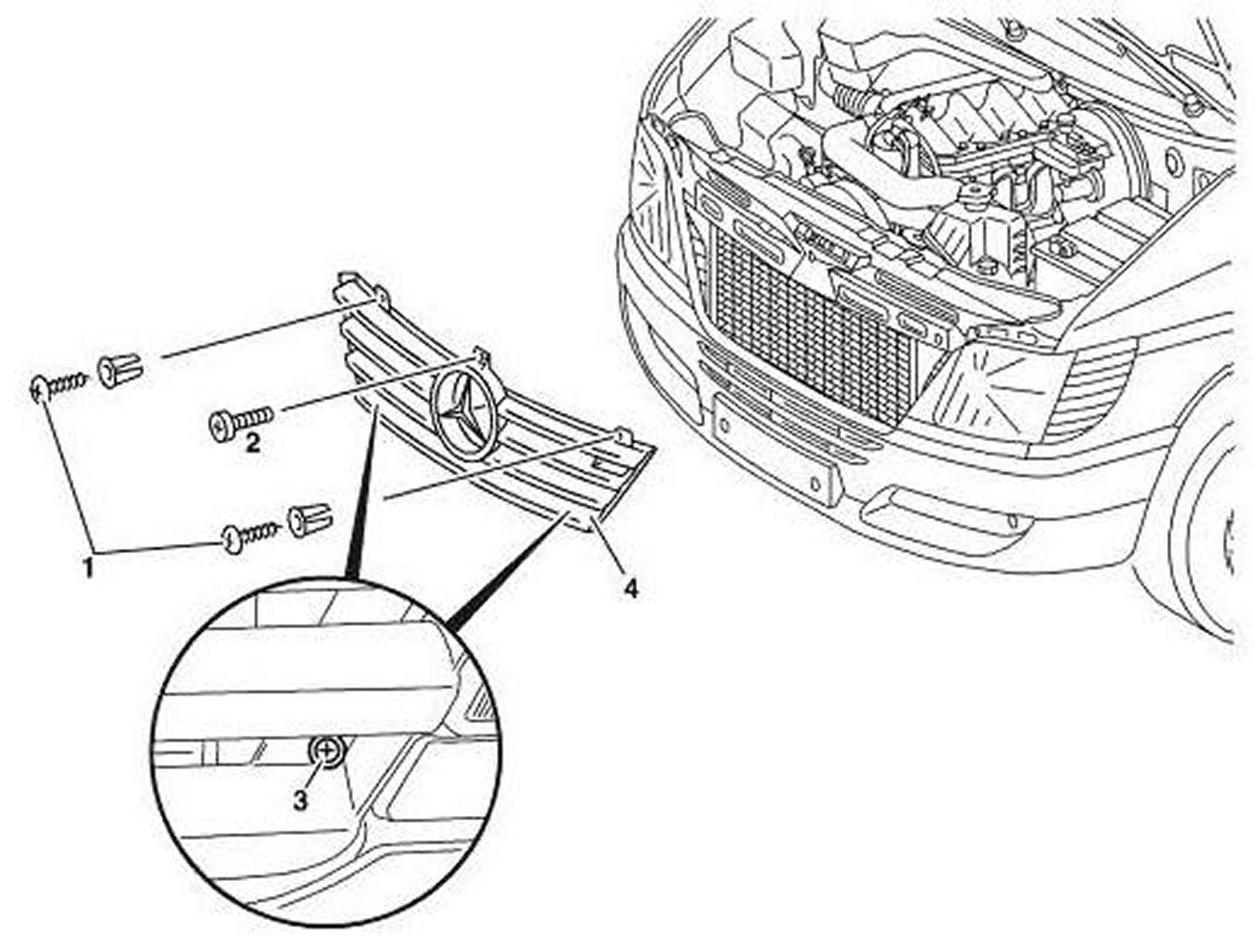 2
1
4
3