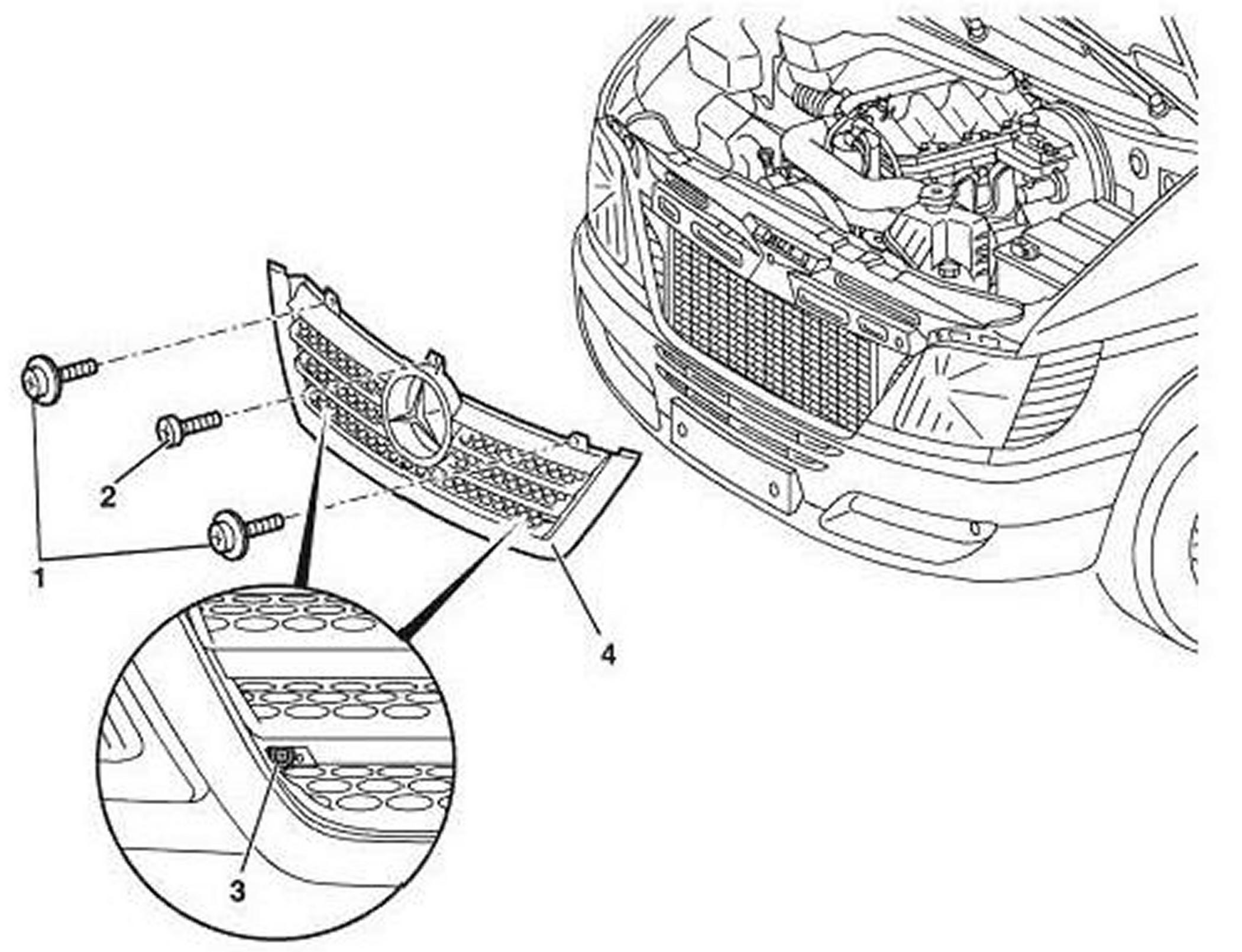 2
1
4
3