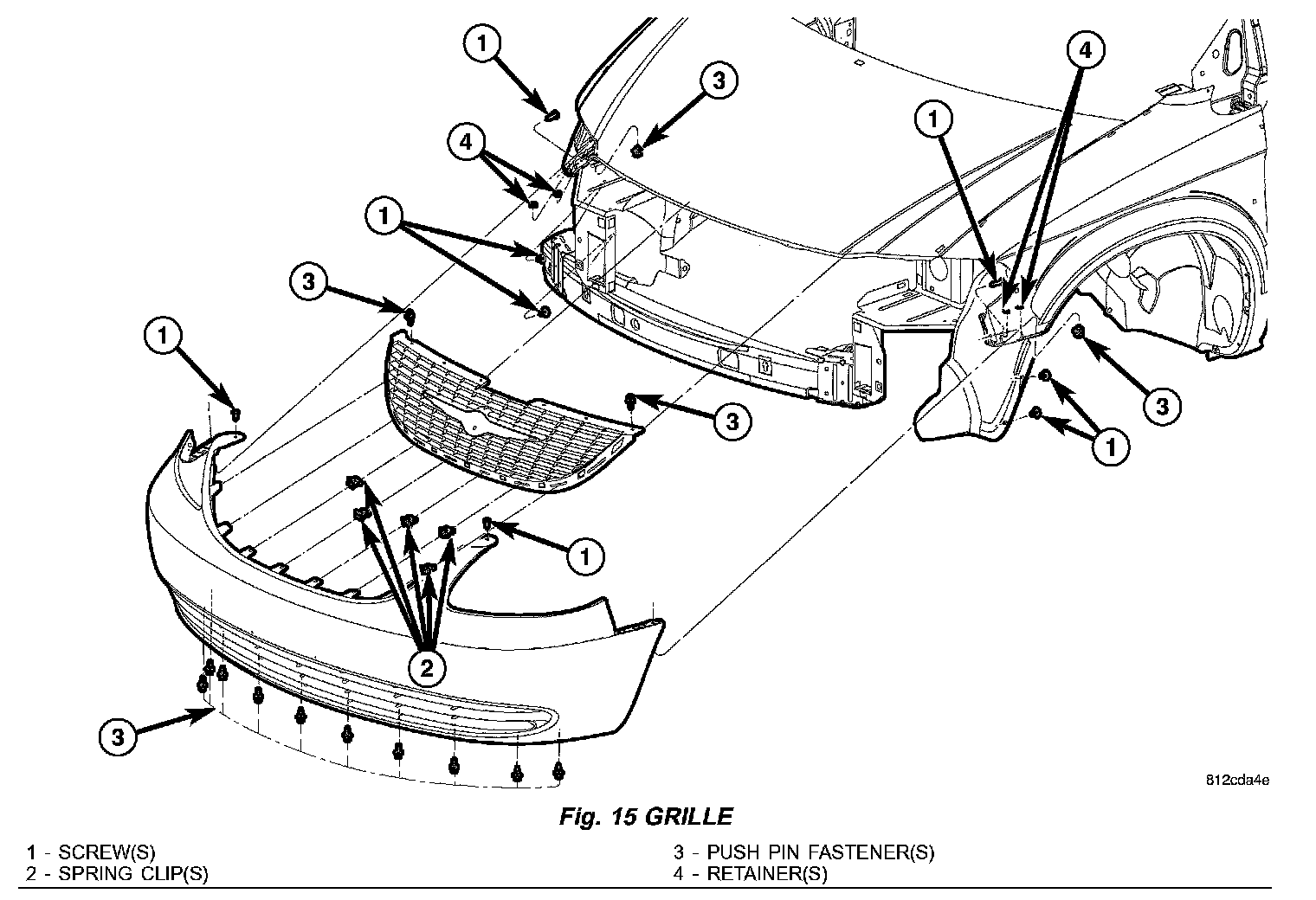 1
3
4
1
4
1
3
1
3
3
1
1
2
3
812cda4e

Fig. 15 GRILLE

1 - SCREW(S)
2 - SPRING CLIP(S)
3 - PUSH PIN FASTENER(S)
4 - RETAINER(S)