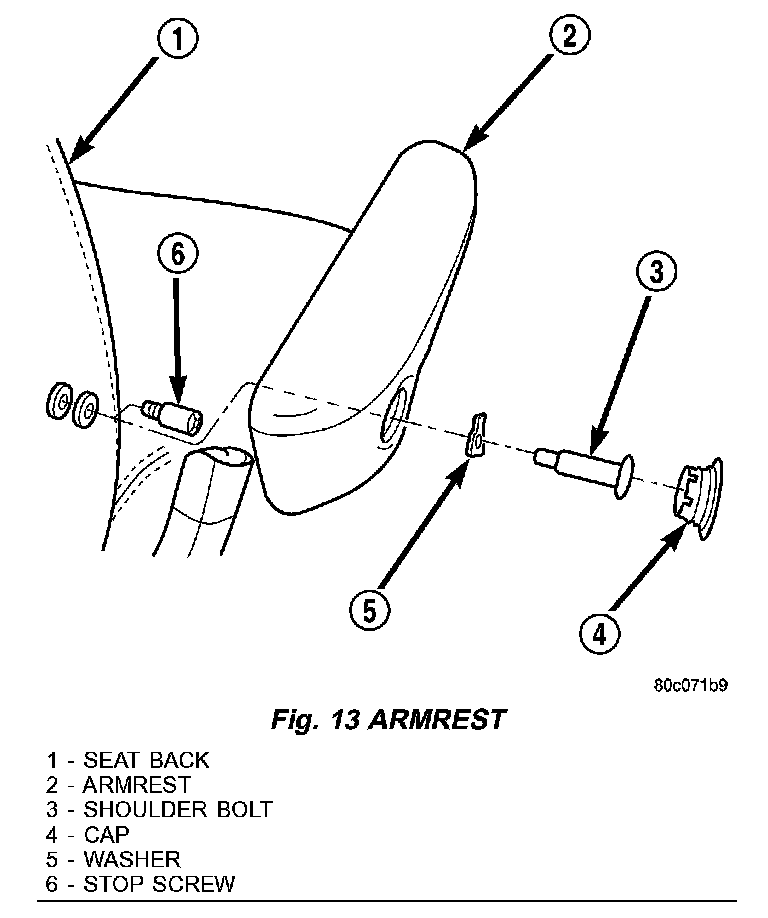 1
2
6
3
5
4

80c071b9

Fig. 13 ARMREST

1 - SEAT BACK
2 - ARMREST
3 - SHOULDER BOLT
4 - CAP
5 - WASHER
6 - STOP SCREW