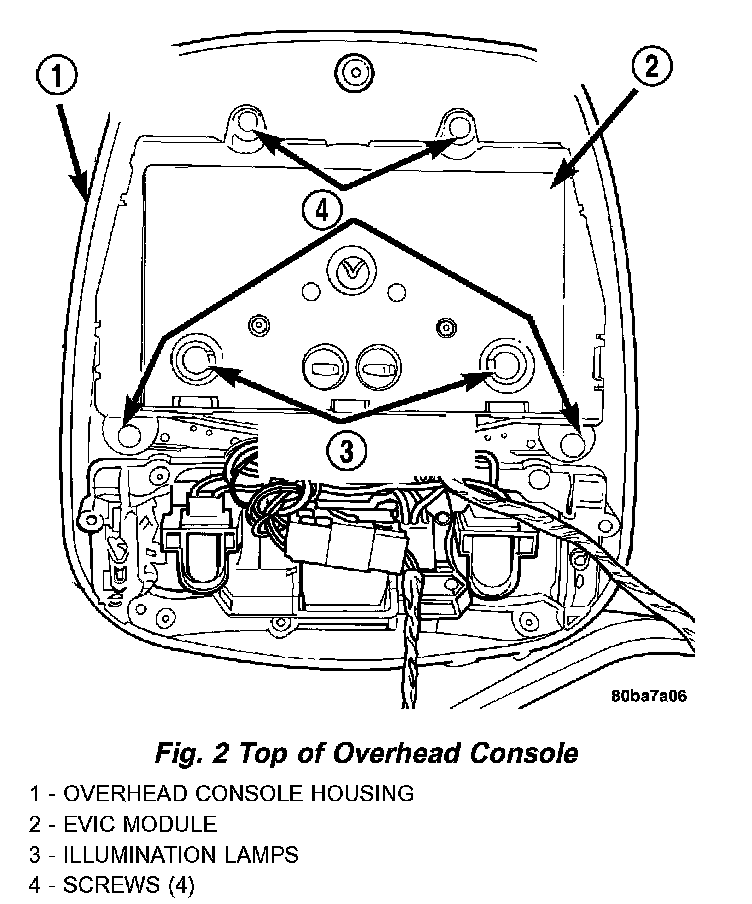 1

2

4

3

80ba7a06

Fig. 2 Top of Overhead Console

1 - OVERHEAD CONSOLE HOUSING
2 - EVIC MODULE
3 - ILLUMINATION LAMPS
4 - SCREWS (4)