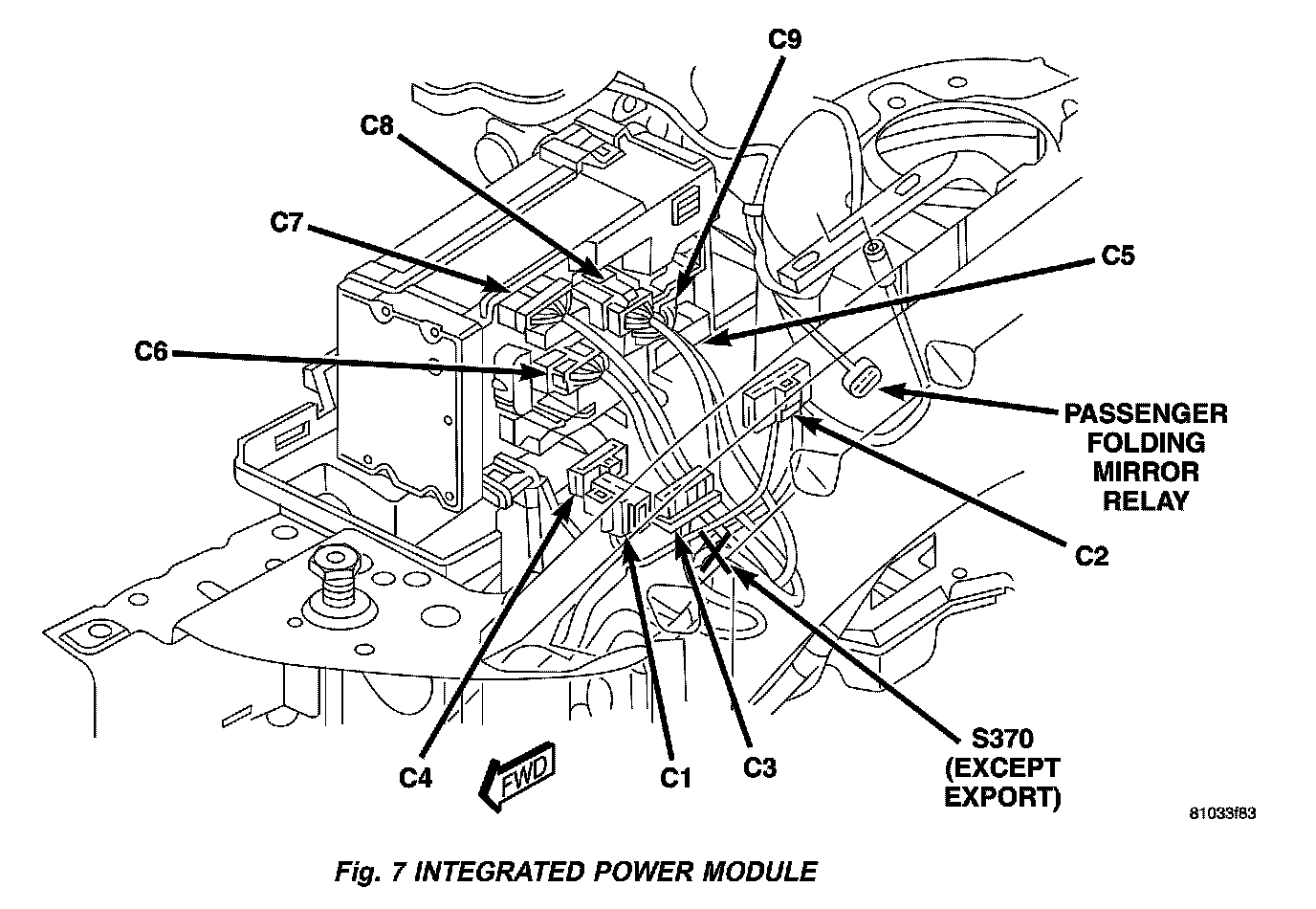 C9
C8
C7
C5
C6
PASSENGER FOLDING MIRROR RELAY
C2
C4
FWD
C1
C3
S370 (EXCEPT EXPORT)
81033f83

Fig. 7 INTEGRATED POWER MODULE