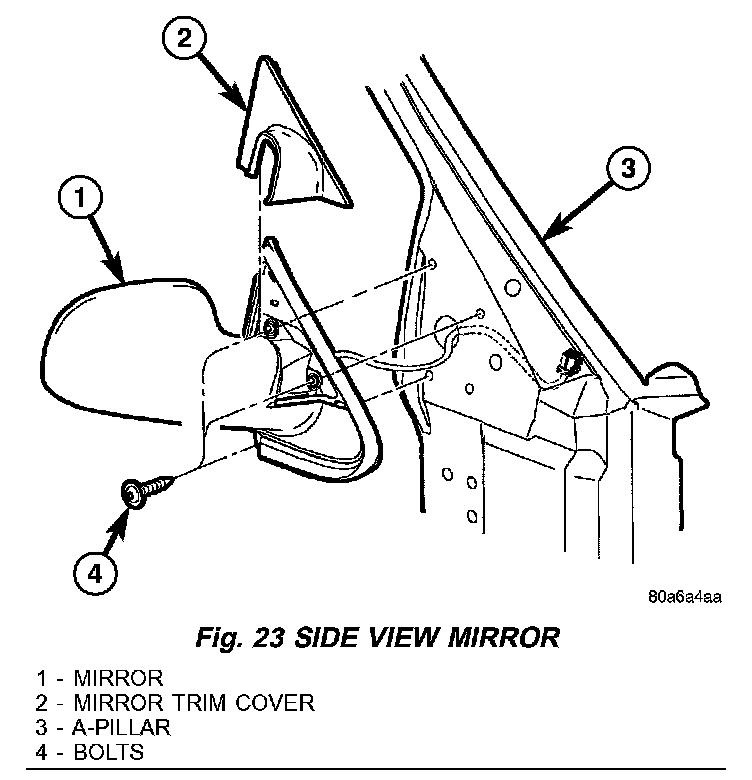 2

3

1

4

80a6a4aa

Fig. 23 SIDE VIEW MIRROR

1 - MIRROR
2 - MIRROR TRIM COVER
3 - A-PILLAR
4 - BOLTS