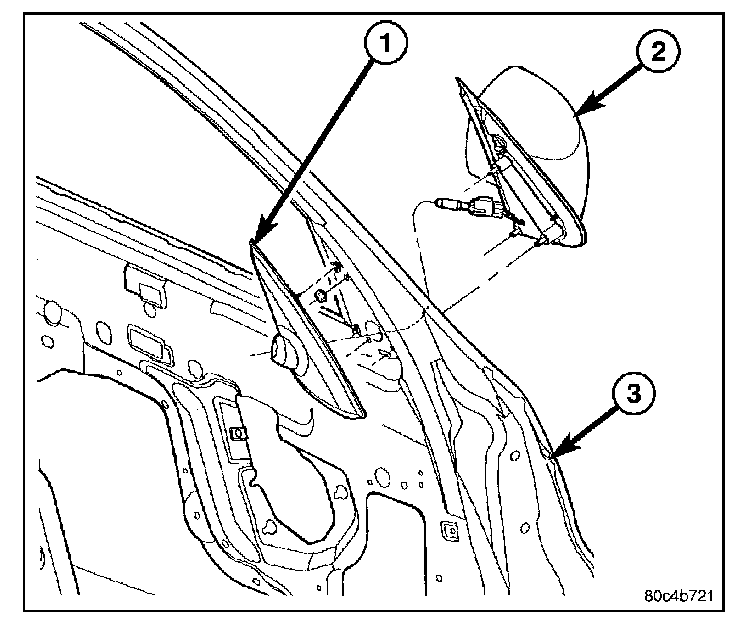 1
2
3
80c4b721