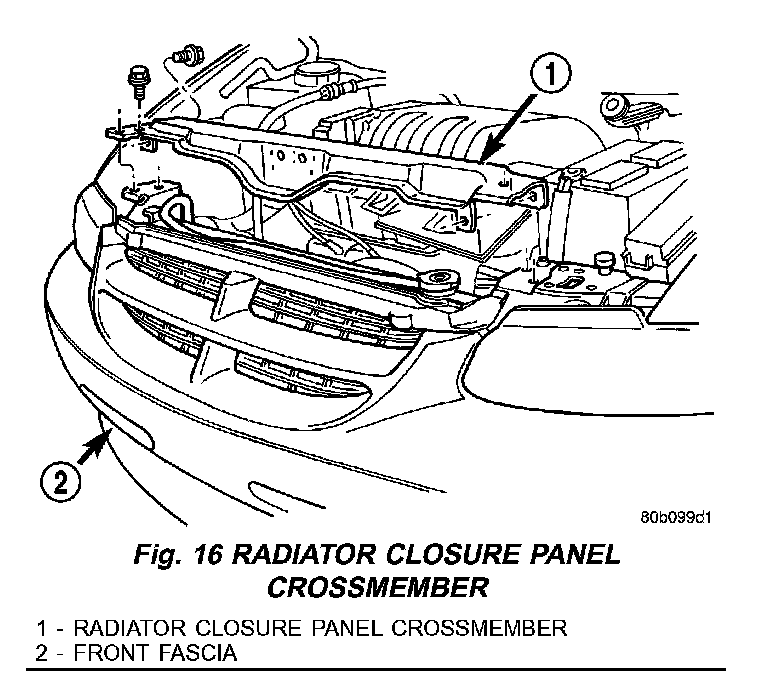 1

2

80b099d1

Fig. 16 RADIATOR CLOSURE PANEL CROSSMEMBER

1 - RADIATOR CLOSURE PANEL CROSSMEMBER
2 - FRONT FASCIA