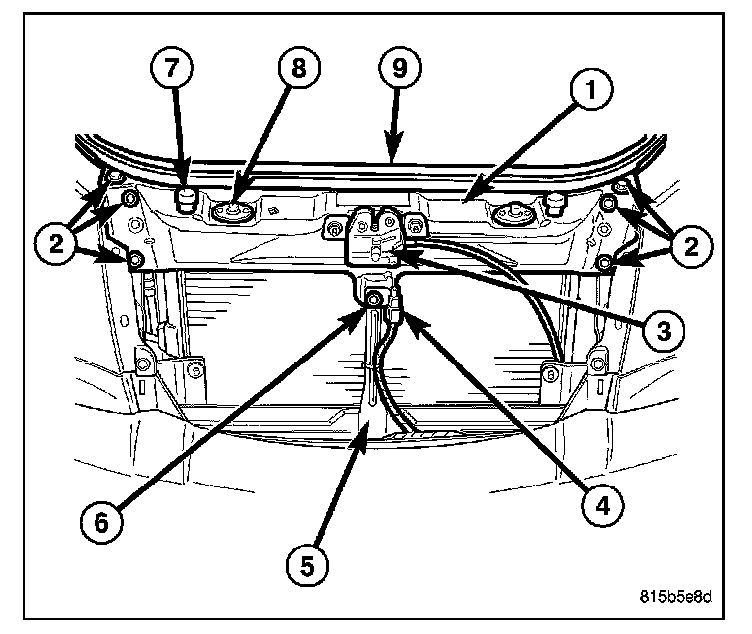 7
8
9
1
2
2
3
6
4
5
815b5e8d