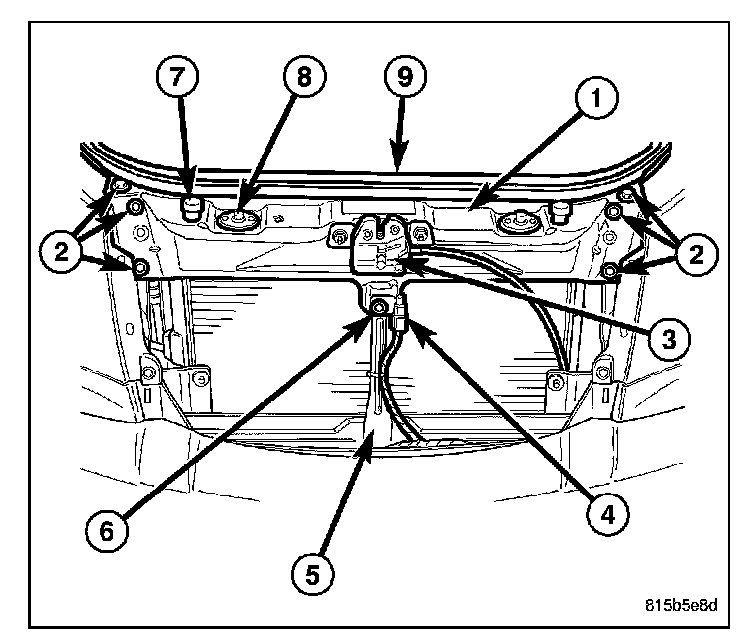 7
8
9
1
2
2
3
6
4
5
815b5e8d