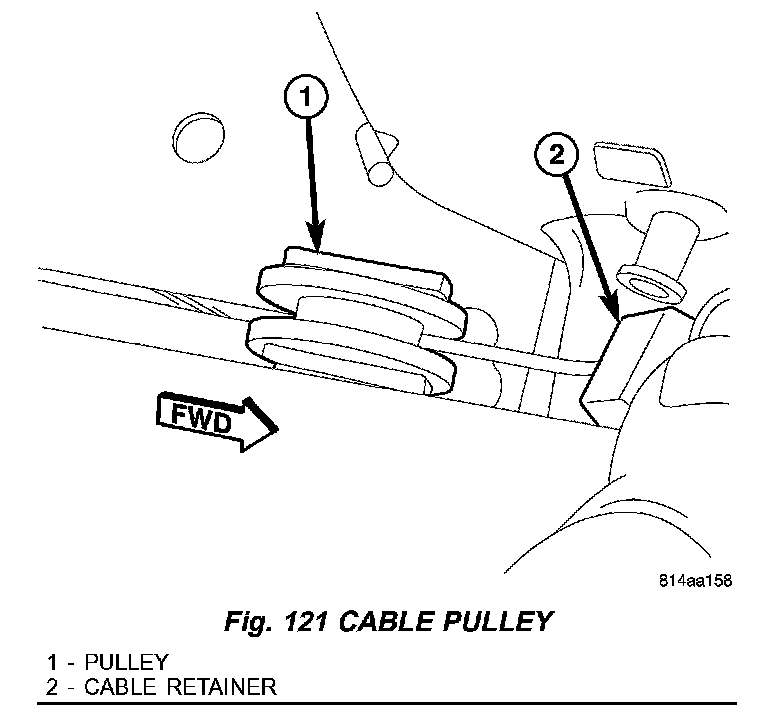 1

2

FWD

814aa158

Fig. 121 CABLE PULLEY

1 - PULLEY
2 - CABLE RETAINER