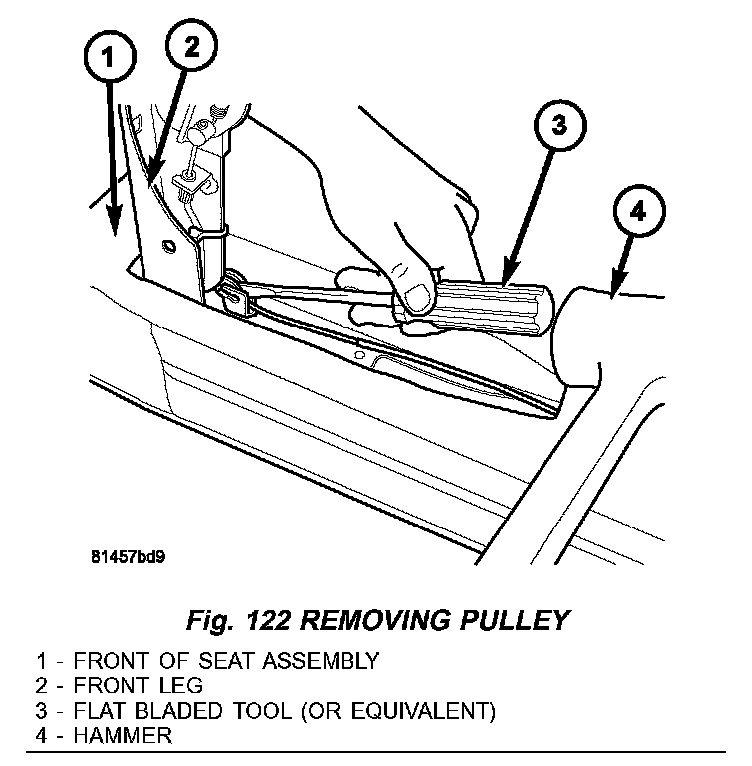 1
2
3
4
81457bd9

Fig. 122 REMOVING PULLEY

1 - FRONT OF SEAT ASSEMBLY
2 - FRONT LEG
3 - FLAT BLADED TOOL (OR EQUIVALENT)
4 - HAMMER