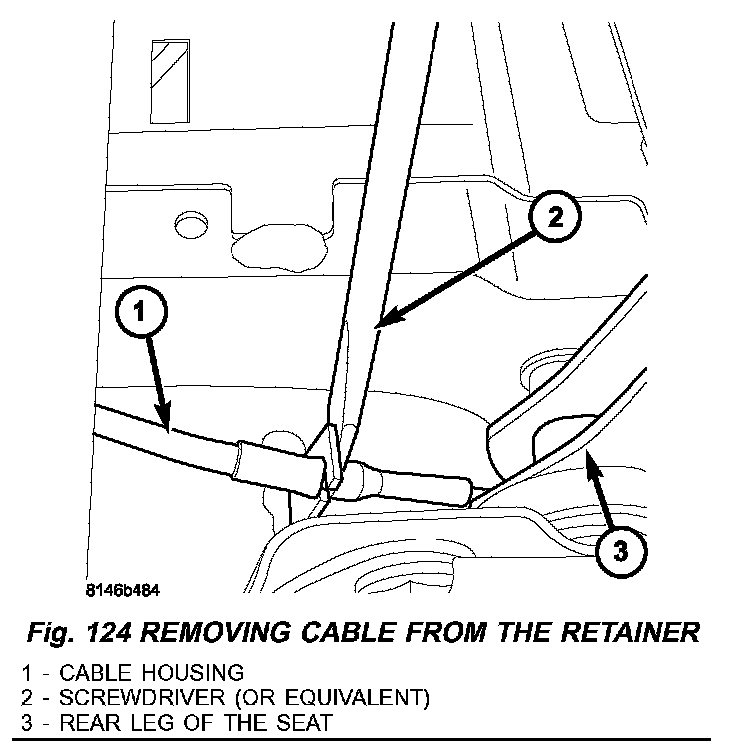 2

1

3

8146b484

Fig. 124 REMOVING CABLE FROM THE RETAINER

1 - CABLE HOUSING
2 - SCREWDRIVER (OR EQUIVALENT)
3 - REAR LEG OF THE SEAT