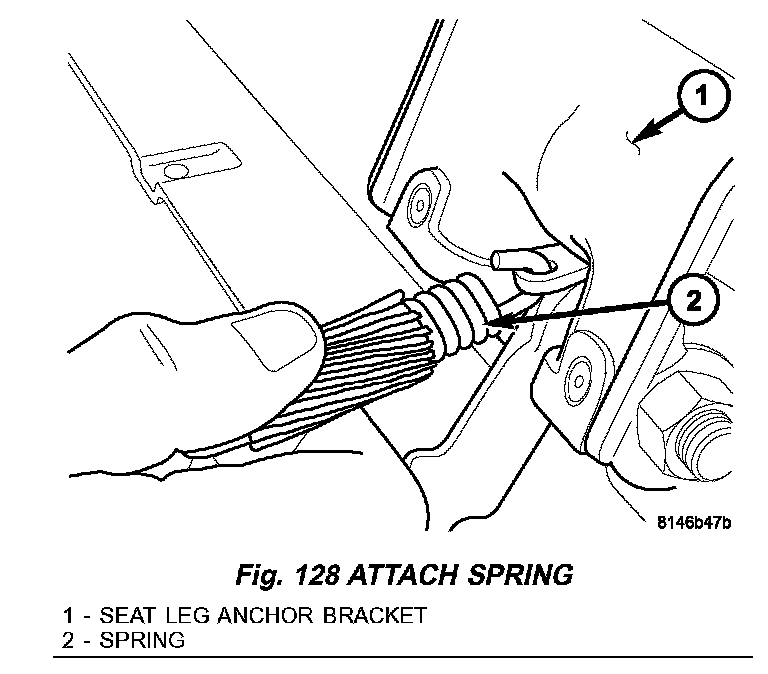 1

2

8146b47b

Fig. 128 ATTACH SPRING

1 - SEAT LEG ANCHOR BRACKET
2 - SPRING