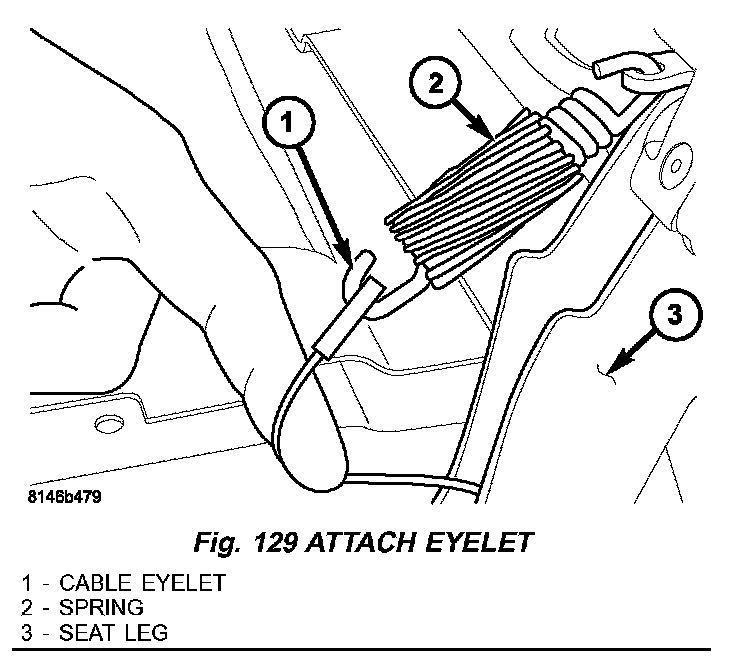 1

2

3

8146b479

Fig. 129 ATTACH EYELET

1 - CABLE EYELET
2 - SPRING
3 - SEAT LEG