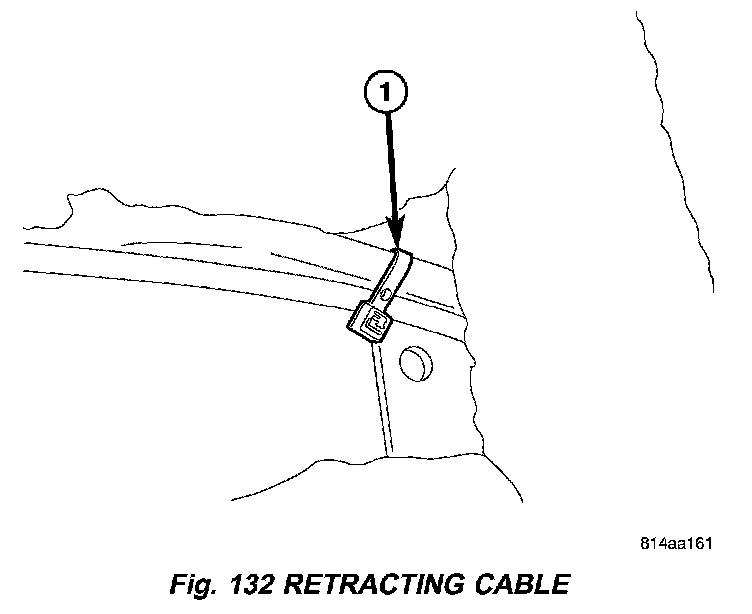 1

814aa161

Fig. 132 RETRACTING CABLE