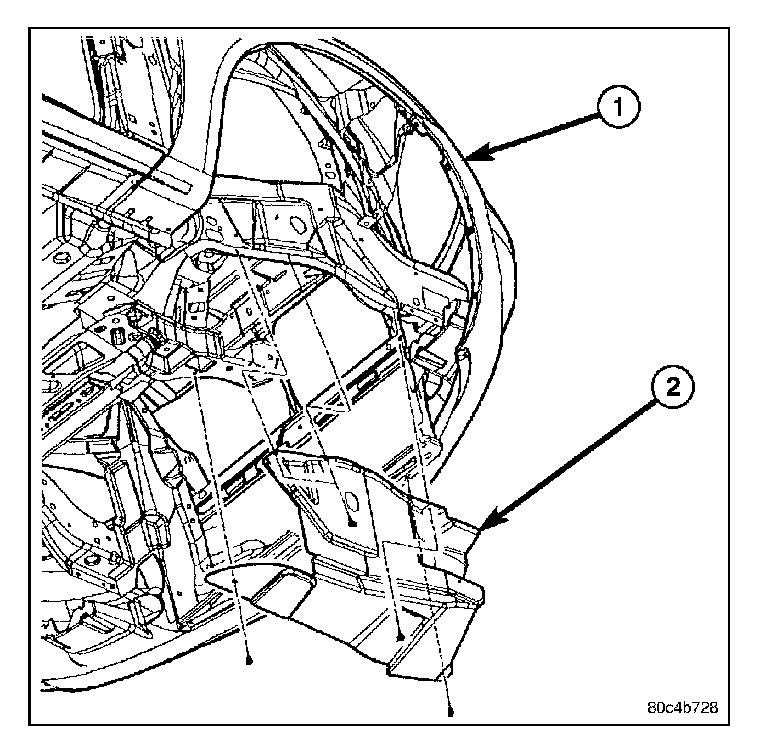 1

2

80c4b728