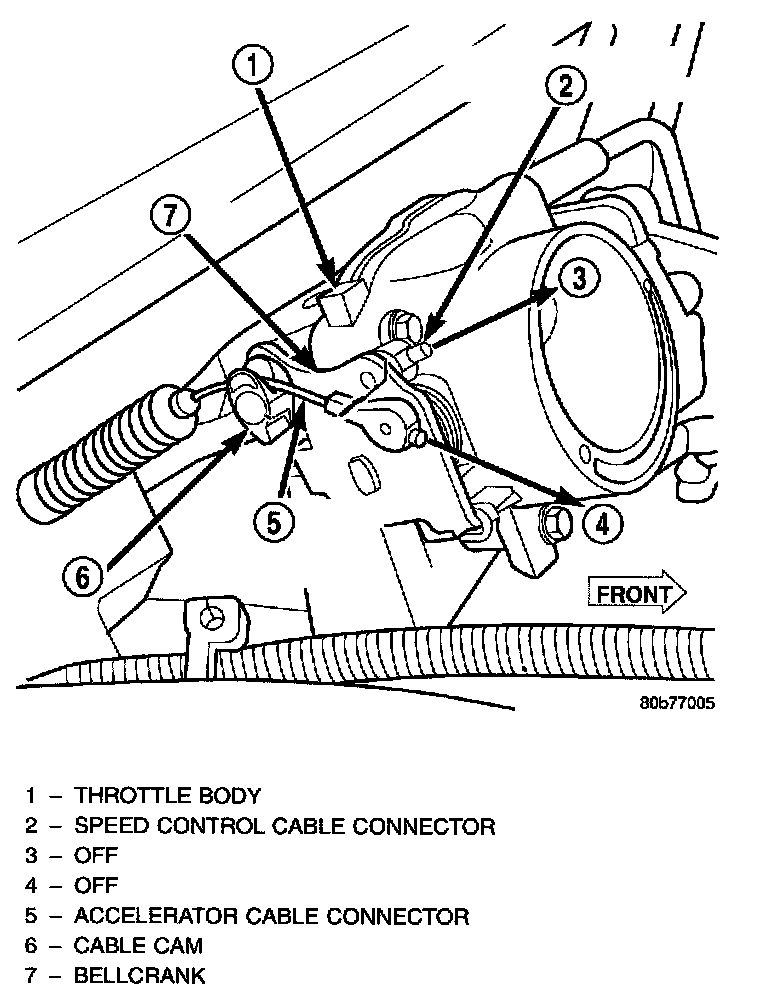 1
2
7
3
5
4
6
FRONT
80b77005

1 – THROTTLE BODY
2 – SPEED CONTROL CABLE CONNECTOR
3 – OFF
4 – OFF
5 – ACCELERATOR CABLE CONNECTOR
6 – CABLE CAM
7 – BELLCRANK