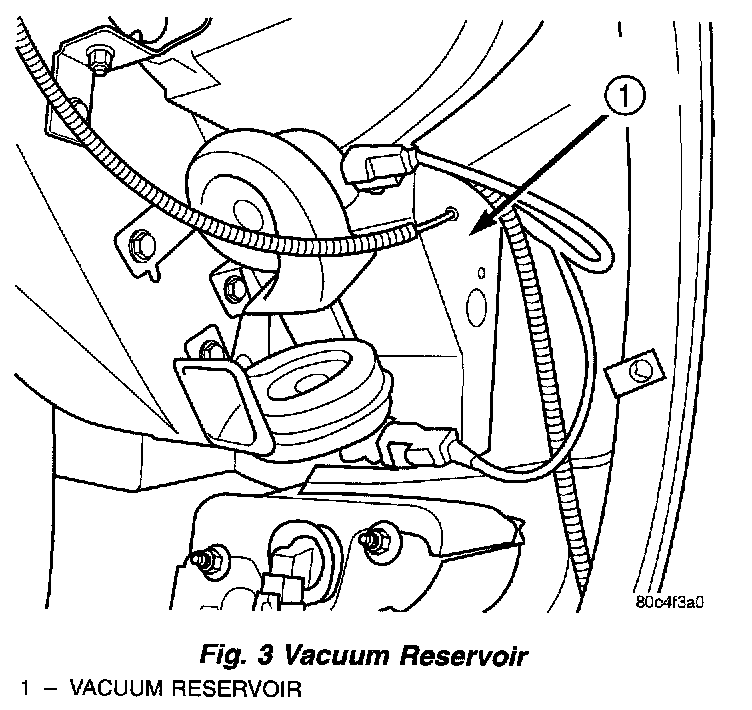 1

80c4f3a0

Fig. 3 Vacuum Reservoir

1 – VACUUM RESERVOIR