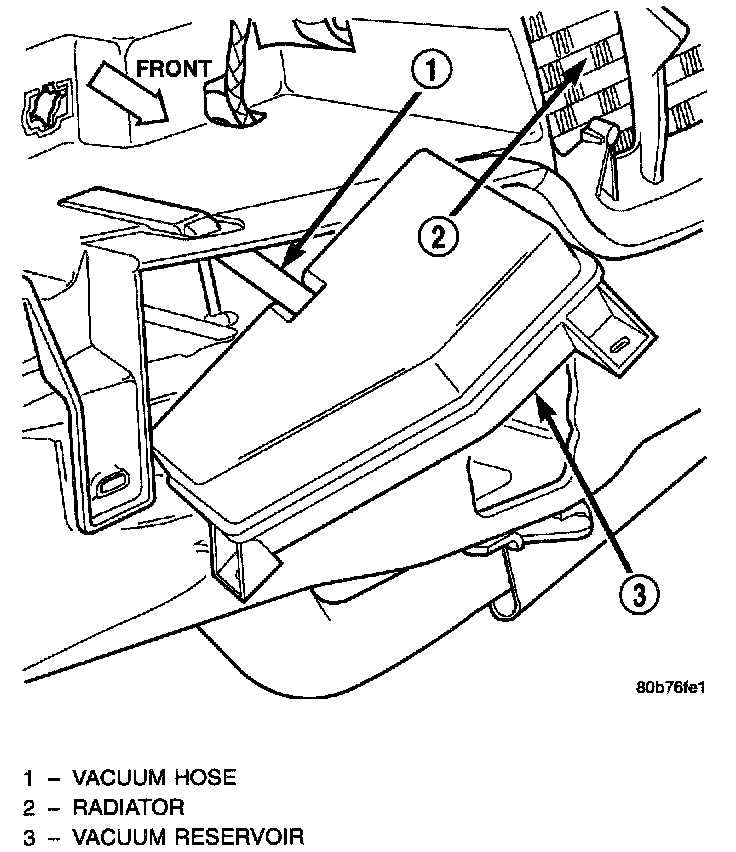 FRONT

1

2

3

80b76fe1

1 – VACUUM HOSE
2 – RADIATOR
3 – VACUUM RESERVOIR