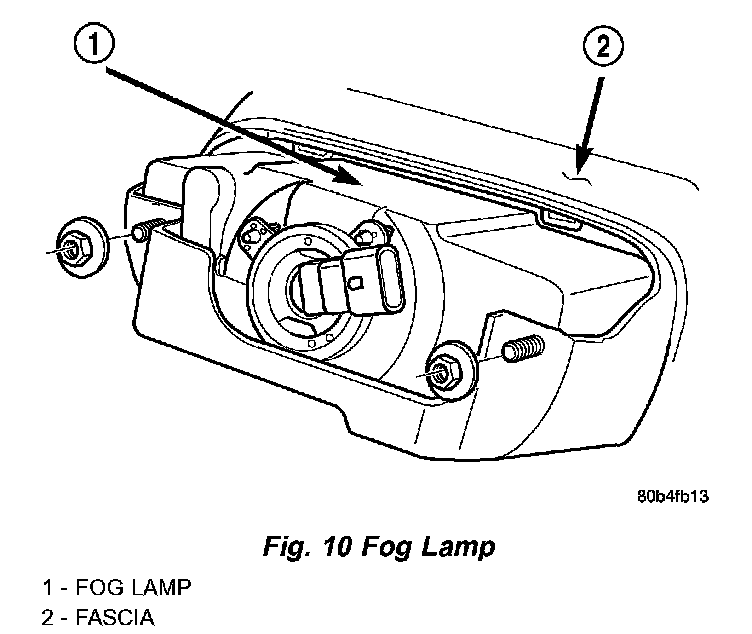 1

2

80b4fb13

Fig. 10 Fog Lamp

1 - FOG LAMP
2 - FASCIA