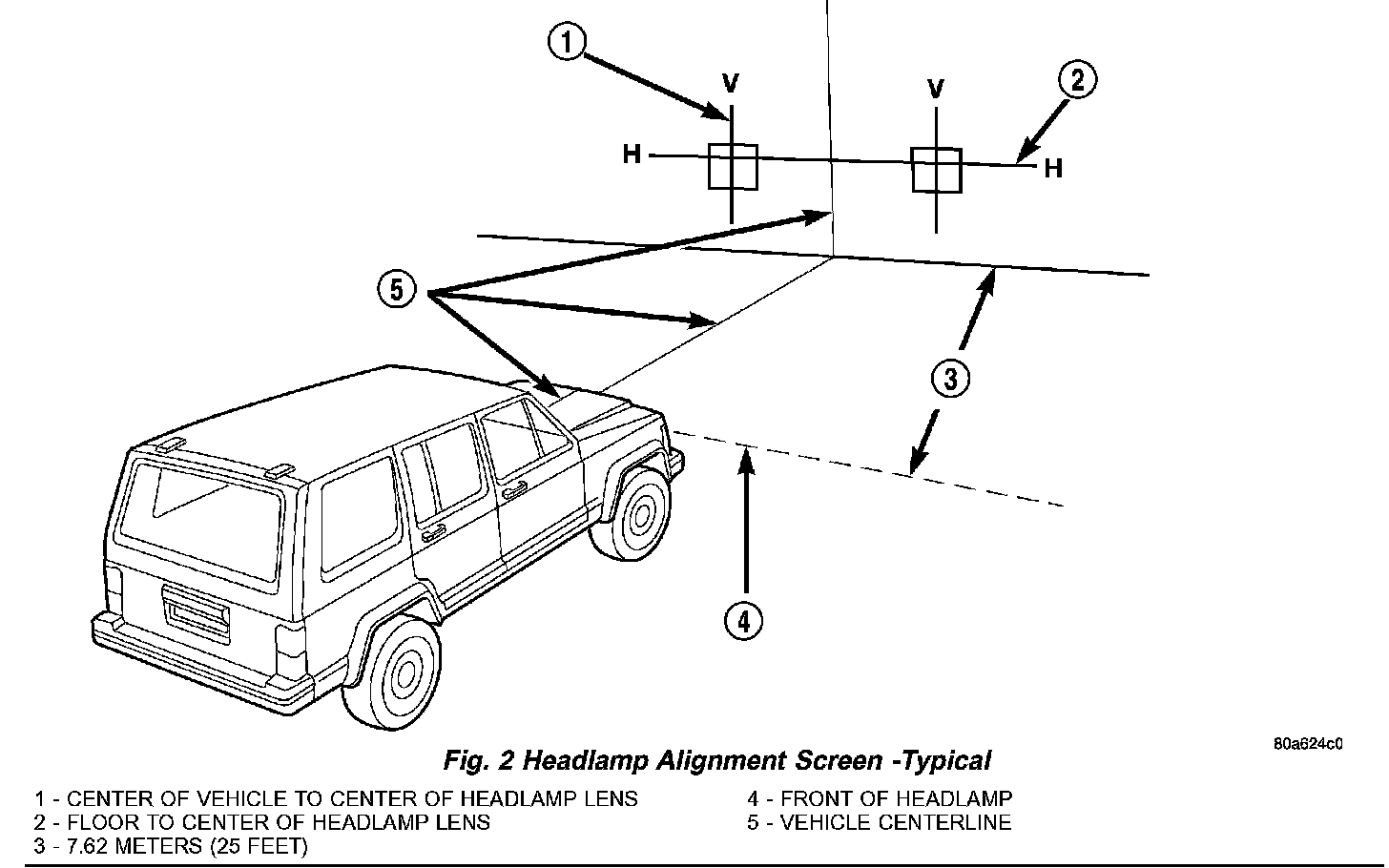 1
V
V
2
H
H
5
3
4

80a624c0

Fig. 2 Headlamp Alignment Screen -Typical

1 - CENTER OF VEHICLE TO CENTER OF HEADLAMP LENS
2 - FLOOR TO CENTER OF HEADLAMP LENS
3 - 7.62 METERS (25 FEET)
4 - FRONT OF HEADLAMP
5 - VEHICLE CENTERLINE