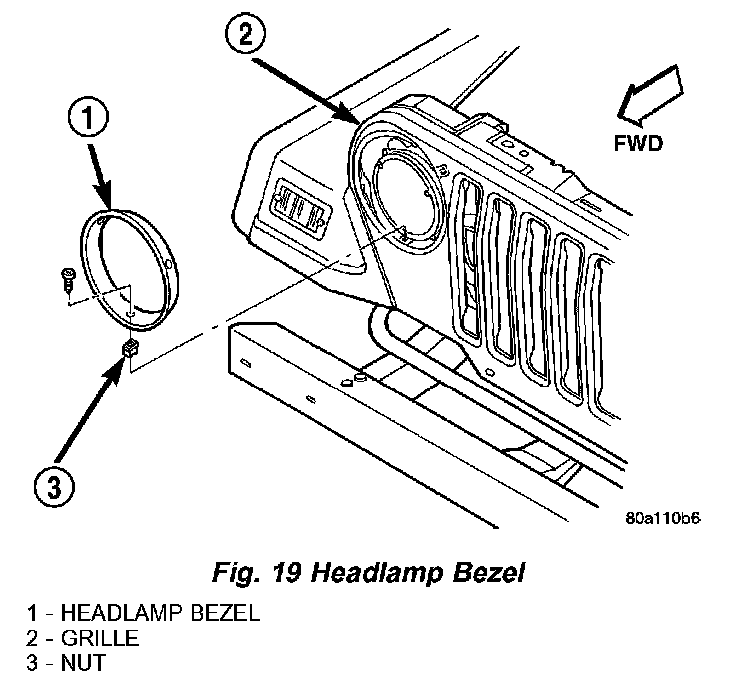 2

1

FWD

3

80a110b6

Fig. 19 Headlamp Bezel

1 - HEADLAMP BEZEL
2 - GRILLE
3 - NUT