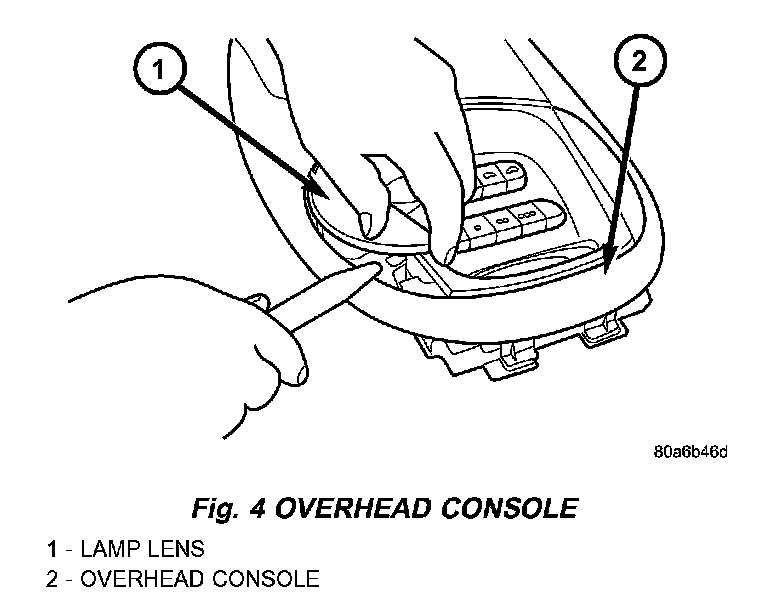 1

2

80a6b46d

Fig. 4 OVERHEAD CONSOLE

1 - LAMP LENS
2 - OVERHEAD CONSOLE