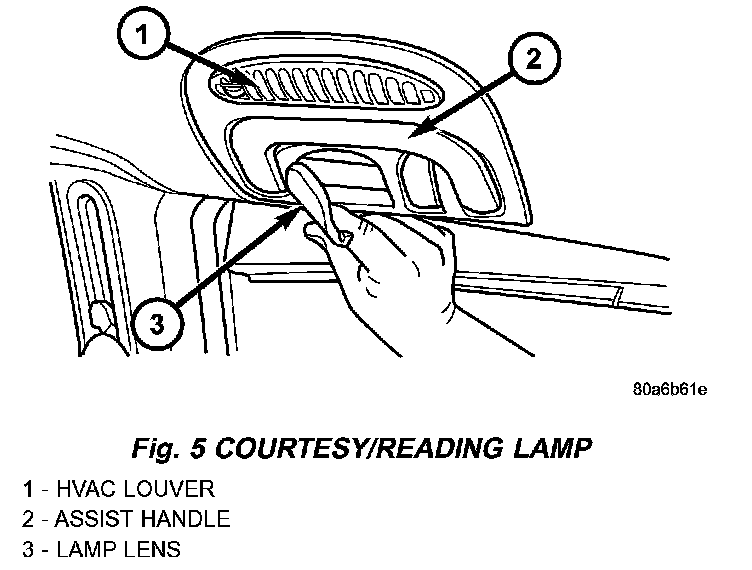 1
2
3
80a6b61e

Fig. 5 COURTESY/READING LAMP

1 - HVAC LOUVER
2 - ASSIST HANDLE
3 - LAMP LENS