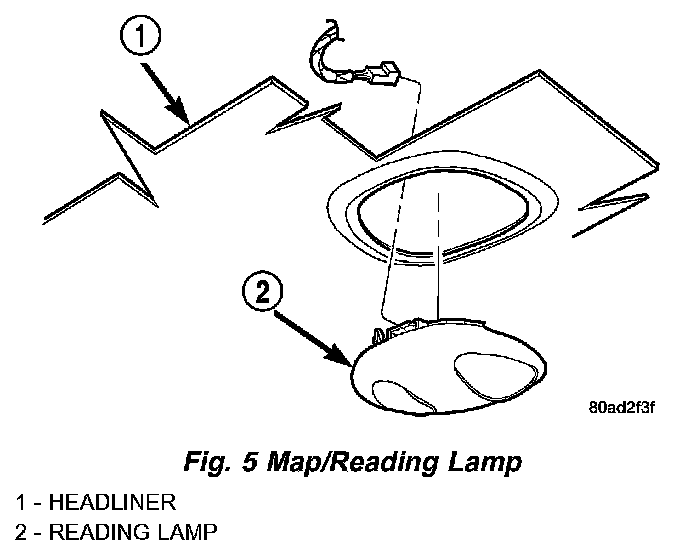 1

2

80ad2f3f

Fig. 5 Map/Reading Lamp

1 - HEADLINER
2 - READING LAMP