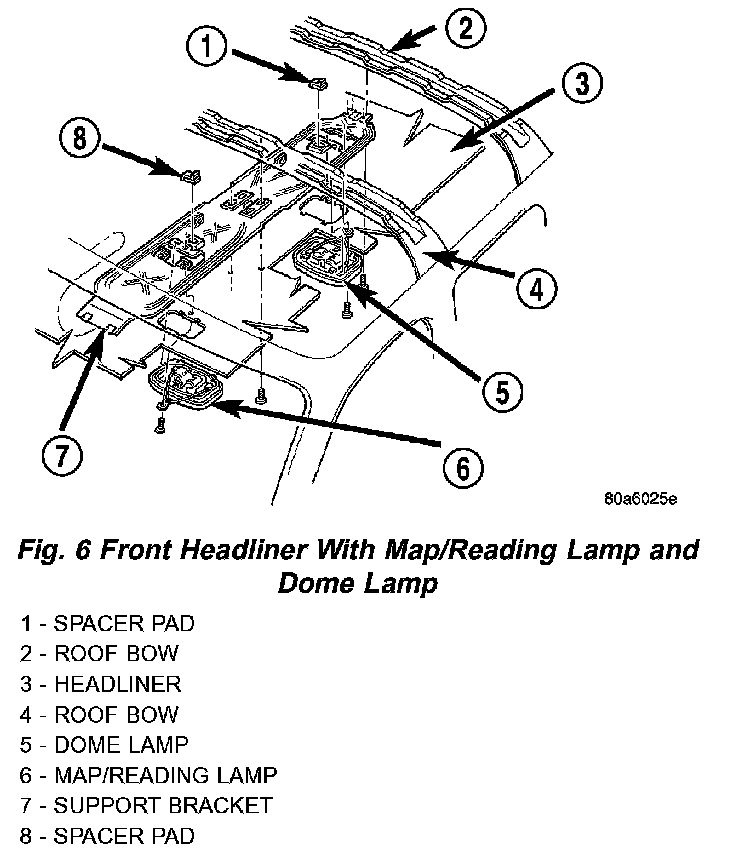 1
2
3
8
4
5
7
6
80a6025e

Fig. 6 Front Headliner With Map/Reading Lamp and Dome Lamp

1 - SPACER PAD
2 - ROOF BOW
3 - HEADLINER
4 - ROOF BOW
5 - DOME LAMP
6 - MAP/READING LAMP
7 - SUPPORT BRACKET
8 - SPACER PAD