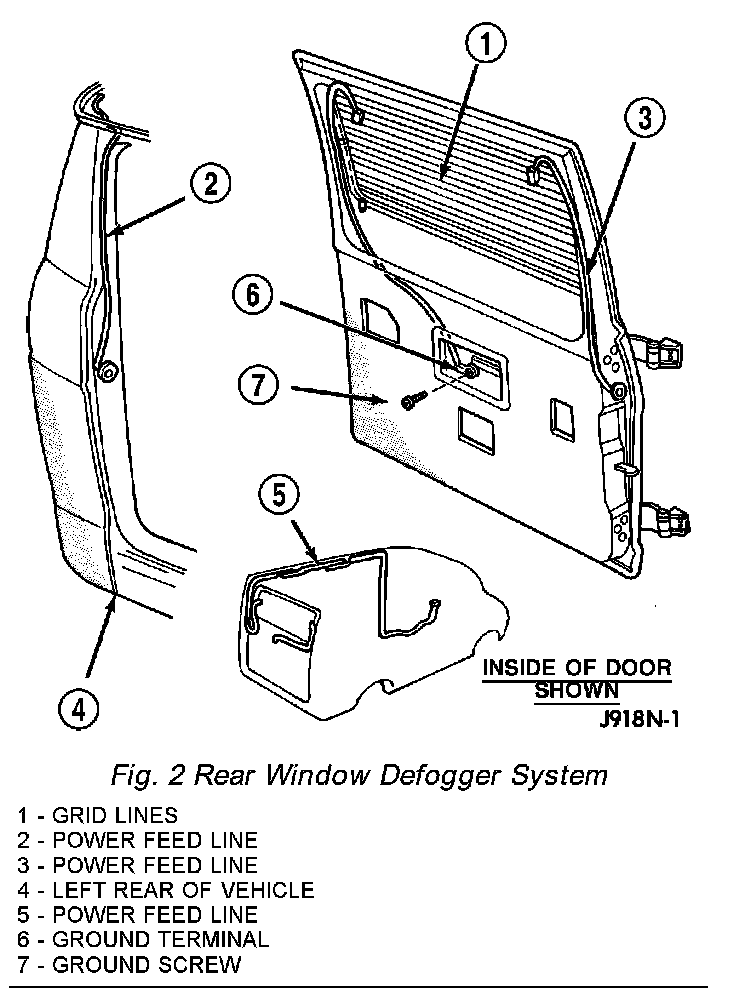 1
3
2
6
7
5
4
INSIDE OF DOOR SHOWN
J918N-1

Fig. 2 Rear Window Defogger System

1 - GRID LINES
2 - POWER FEED LINE
3 - POWER FEED LINE
4 - LEFT REAR OF VEHICLE
5 - POWER FEED LINE
6 - GROUND TERMINAL
7 - GROUND SCREW