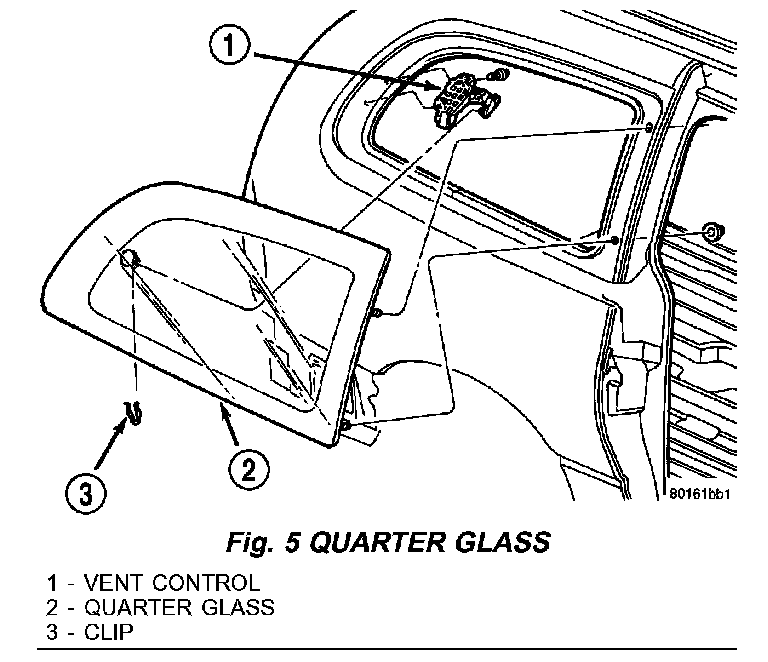 1

3

2

80161bb1

Fig. 5 QUARTER GLASS

1 - VENT CONTROL
2 - QUARTER GLASS
3 - CLIP