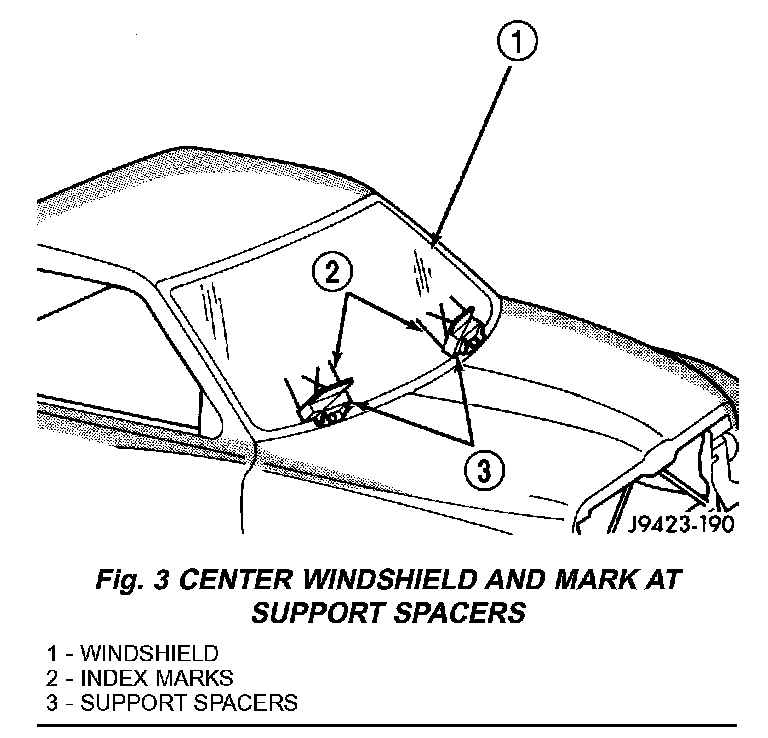 1

2

3

J9423-190

Fig. 3 CENTER WINDSHIELD AND MARK AT SUPPORT SPACERS

1 - WINDSHIELD
2 - INDEX MARKS
3 - SUPPORT SPACERS