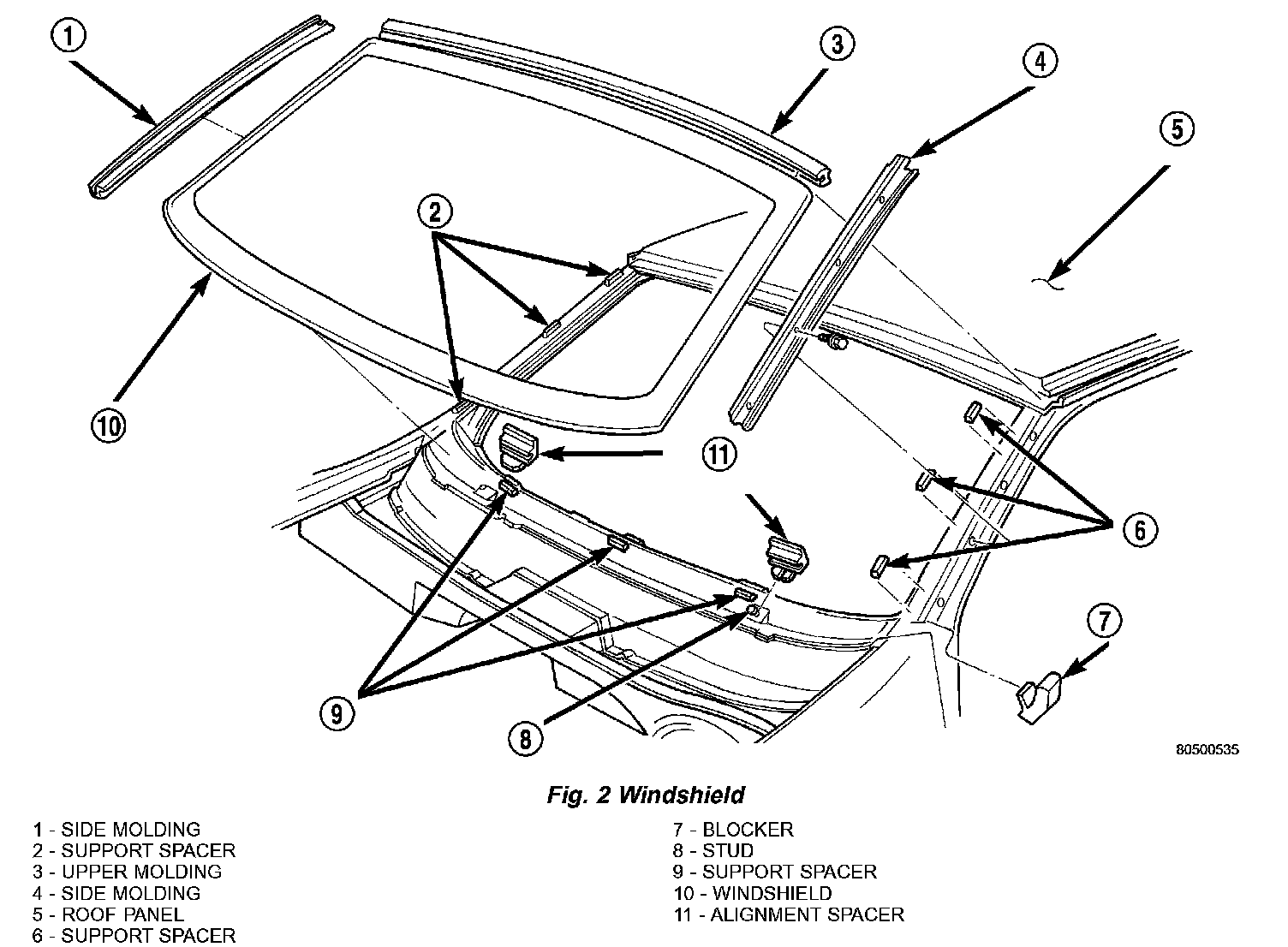 1
3
4
5
2
10
11
6
7
9
8
80500535

Fig. 2 Windshield

1 - SIDE MOLDING
2 - SUPPORT SPACER
3 - UPPER MOLDING
4 - SIDE MOLDING
5 - ROOF PANEL
6 - SUPPORT SPACER

7 - BLOCKER
8 - STUD
9 - SUPPORT SPACER
10 - WINDSHIELD
11 - ALIGNMENT SPACER