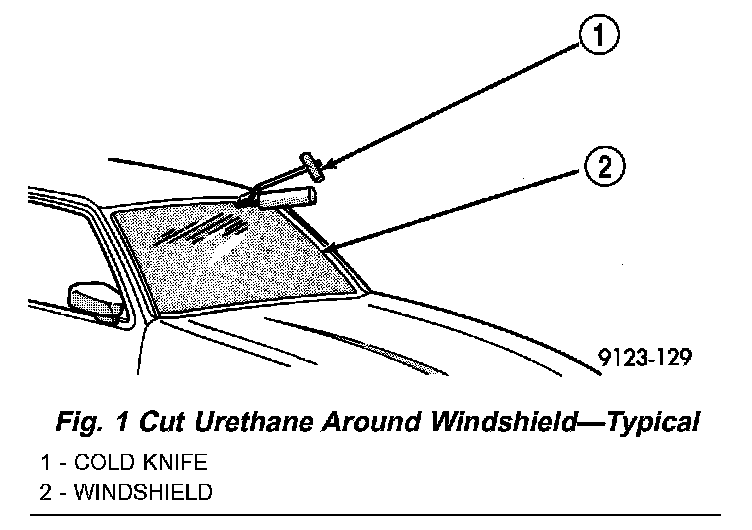 1

2

9123-129

Fig. 1 Cut Urethane Around Windshield—Typical

1 - COLD KNIFE

2 - WINDSHIELD