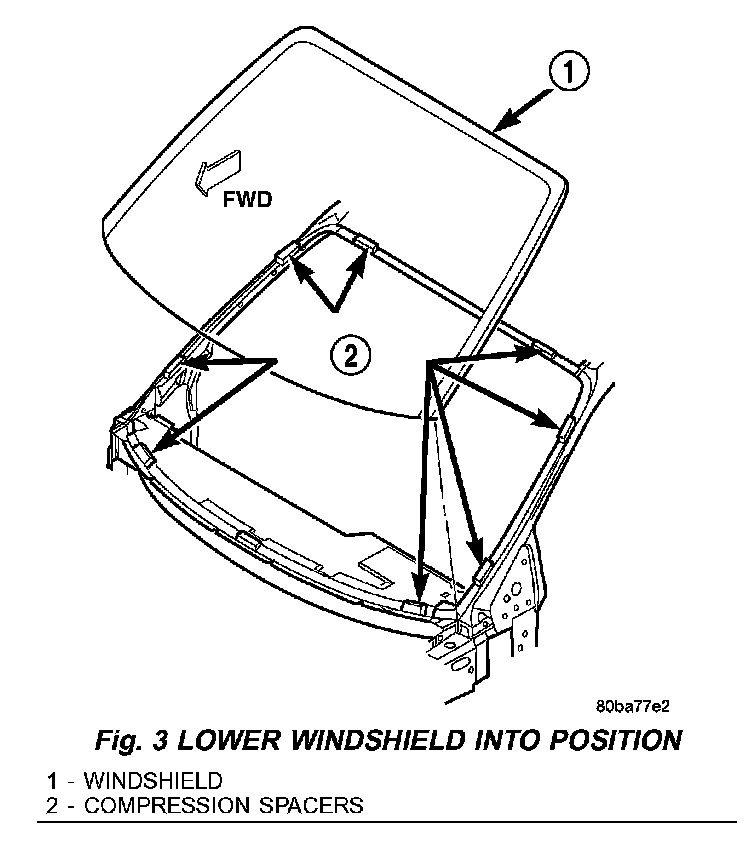 1

FWD

2

80ba77e2

Fig. 3 LOWER WINDSHIELD INTO POSITION

1 - WINDSHIELD
2 - COMPRESSION SPACERS