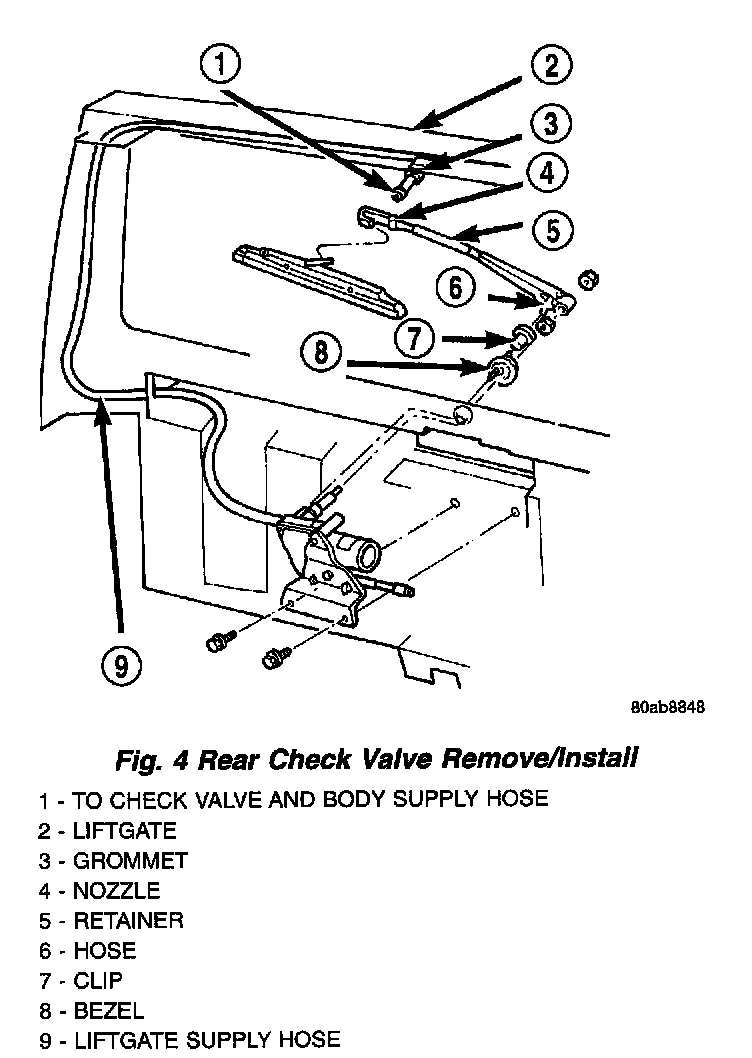 1
2
3
4
5
6
7
8
9

80ab8848

Fig. 4 Rear Check Valve Remove/Install

1 - TO CHECK VALVE AND BODY SUPPLY HOSE
2 - LIFTGATE
3 - GROMMET
4 - NOZZLE
5 - RETAINER
6 - HOSE
7 - CLIP
8 - BEZEL
9 - LIFTGATE SUPPLY HOSE