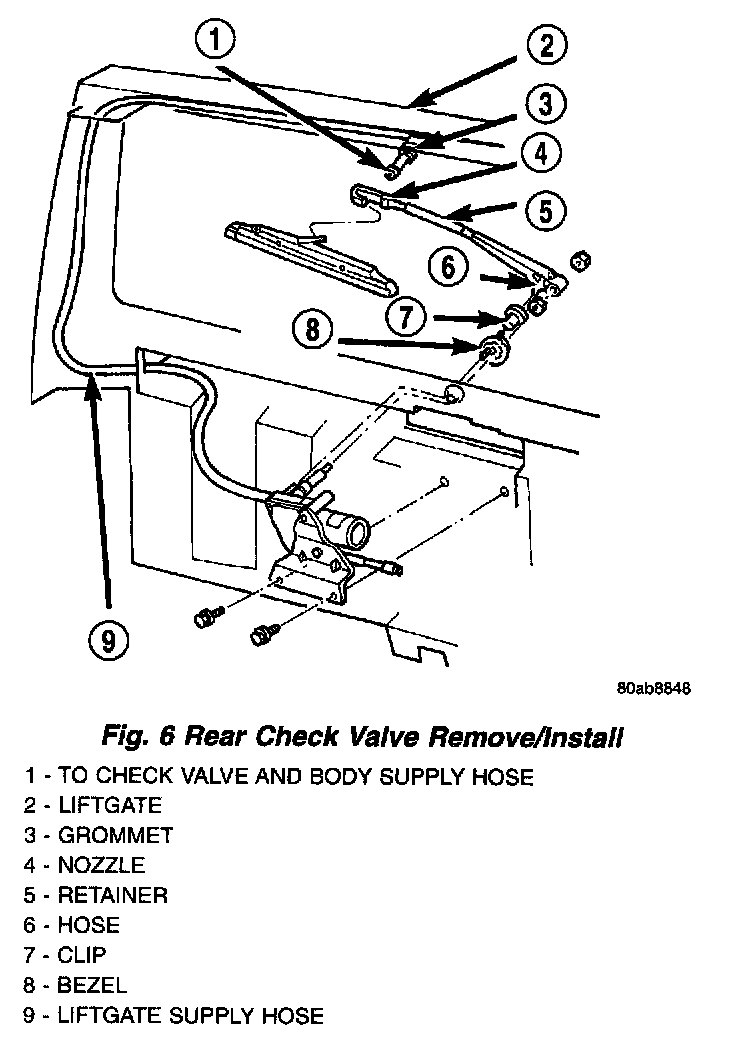 1
2
3
4
5
6
7
8
9

80ab8848

Fig. 6 Rear Check Valve Remove/Install

1 - TO CHECK VALVE AND BODY SUPPLY HOSE
2 - LIFTGATE
3 - GROMMET
4 - NOZZLE
5 - RETAINER
6 - HOSE
7 - CLIP
8 - BEZEL
9 - LIFTGATE SUPPLY HOSE