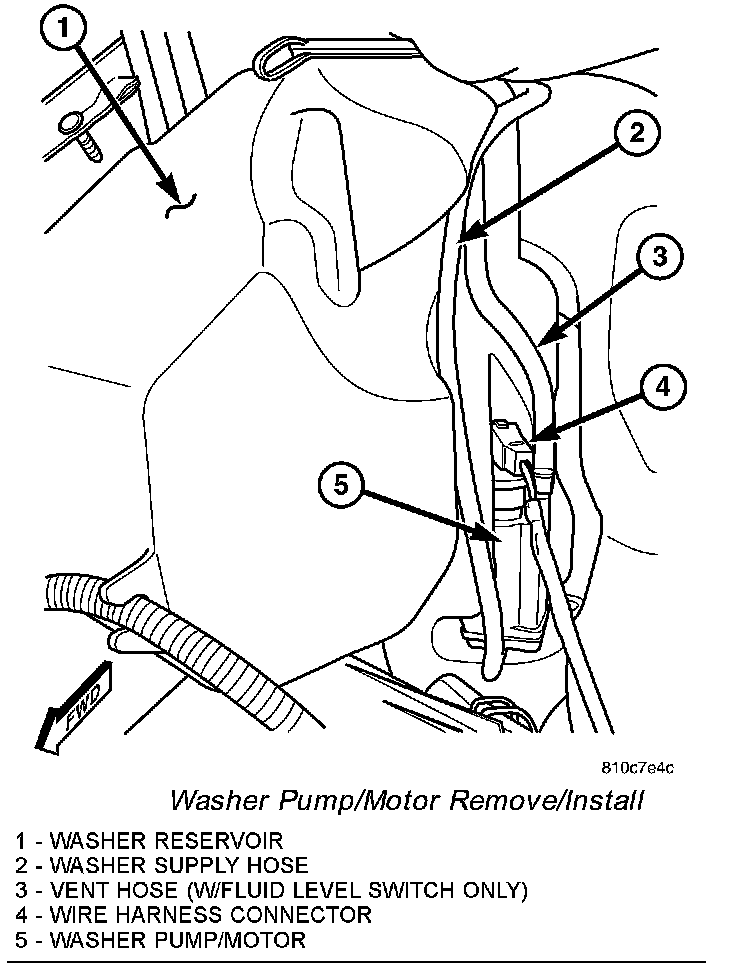 1
2
3
4
5
FWD
810c7e4c

Washer Pump/Motor Remove/Install

1 - WASHER RESERVOIR
2 - WASHER SUPPLY HOSE
3 - VENT HOSE (W/FLUID LEVEL SWITCH ONLY)
4 - WIRE HARNESS CONNECTOR
5 - WASHER PUMP/MOTOR