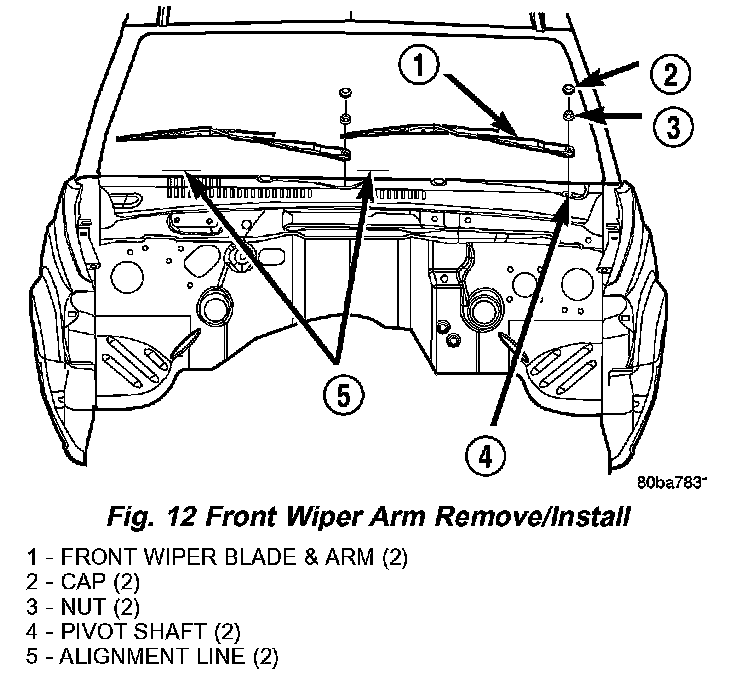 1
2
3
5
4
80ba783

Fig. 12 Front Wiper Arm Remove/Install

1 - FRONT WIPER BLADE & ARM (2)
2 - CAP (2)
3 - NUT (2)
4 - PIVOT SHAFT (2)
5 - ALIGNMENT LINE (2)