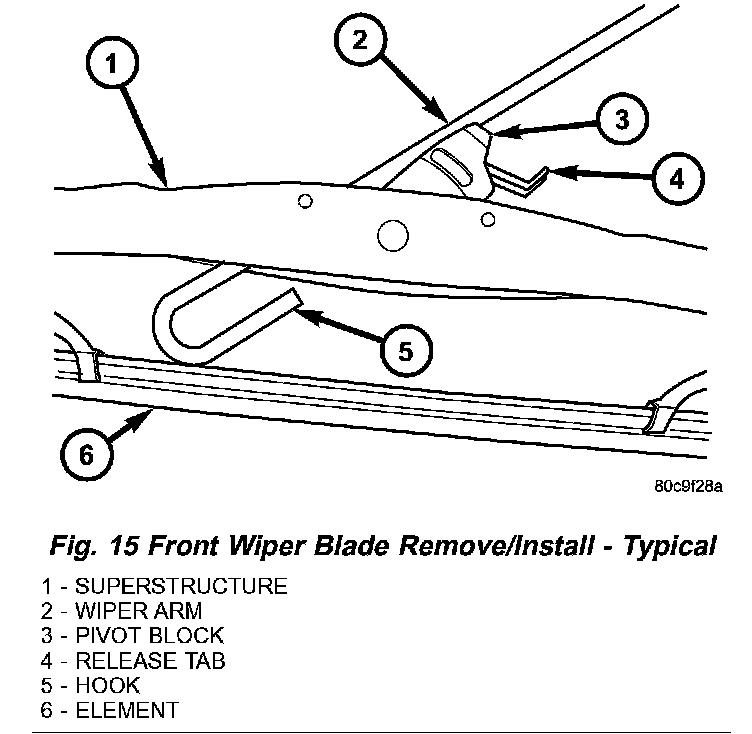 1

2

3

4

5

6

80c9f28a

Fig. 15 Front Wiper Blade Remove/Install - Typical

1 - SUPERSTRUCTURE
2 - WIPER ARM
3 - PIVOT BLOCK
4 - RELEASE TAB
5 - HOOK
6 - ELEMENT