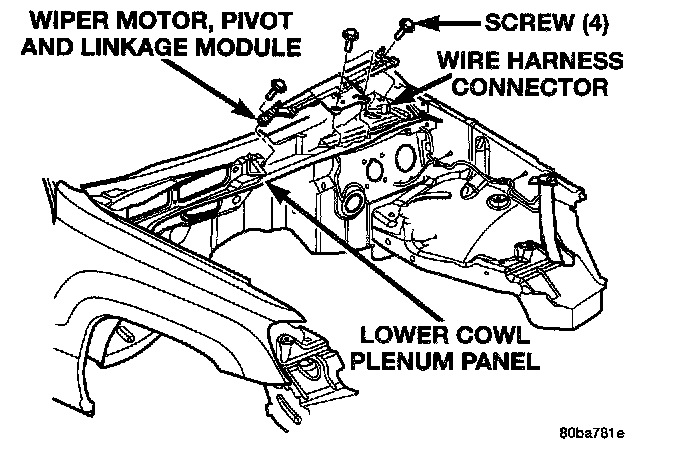 WIPER MOTOR, PIVOT AND LINKAGE MODULE

SCREW (4)

WIRE HARNESS CONNECTOR

LOWER COWL PLENUM PANEL

80ba781e